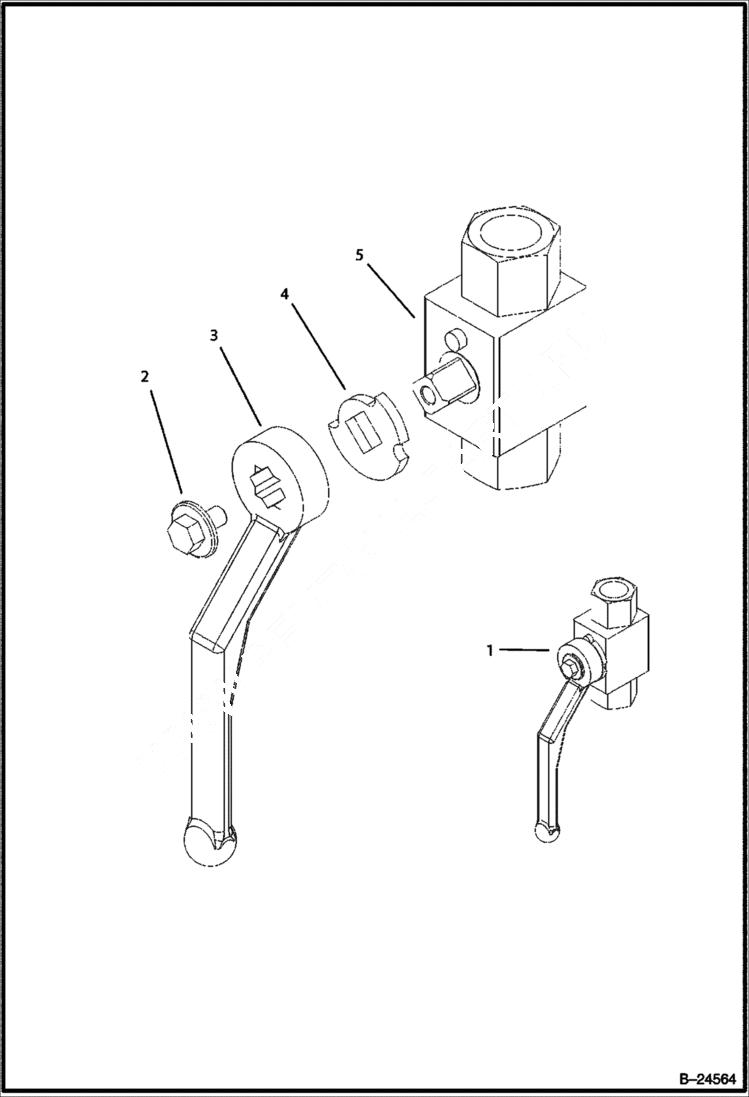 5
4
3
2
1
B–24564