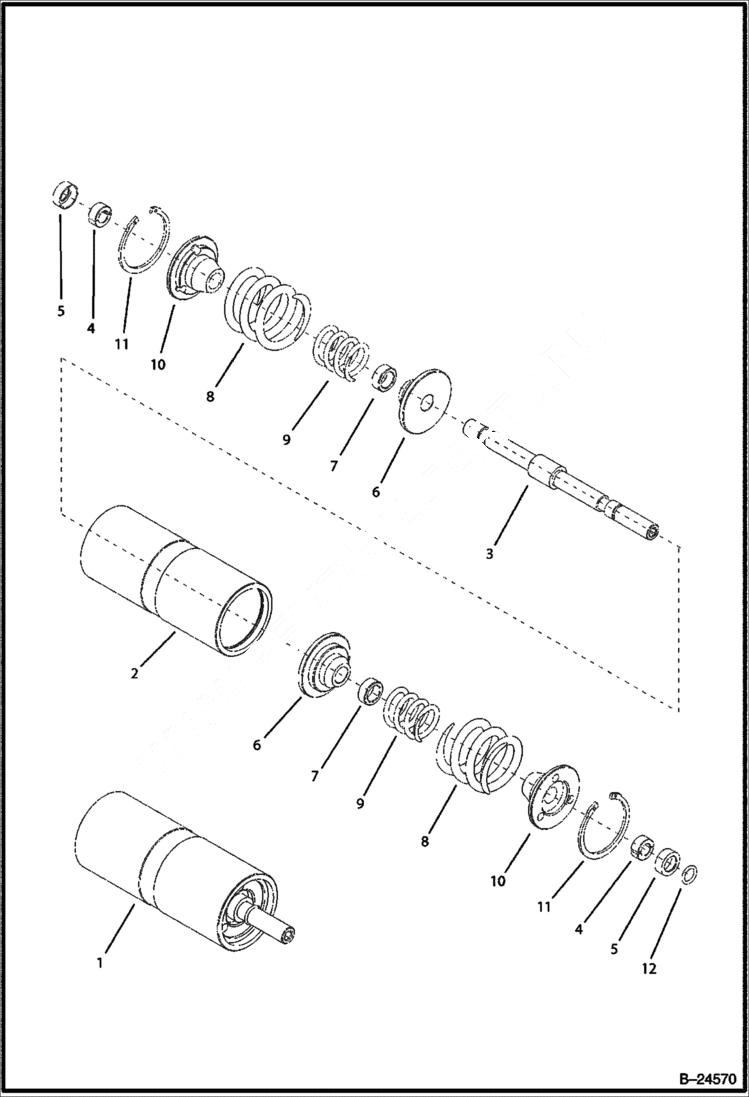 5
4
11
10
8
9
7
6
3
2
6
7
9
8
10
11
4
5
12
1
B–24570