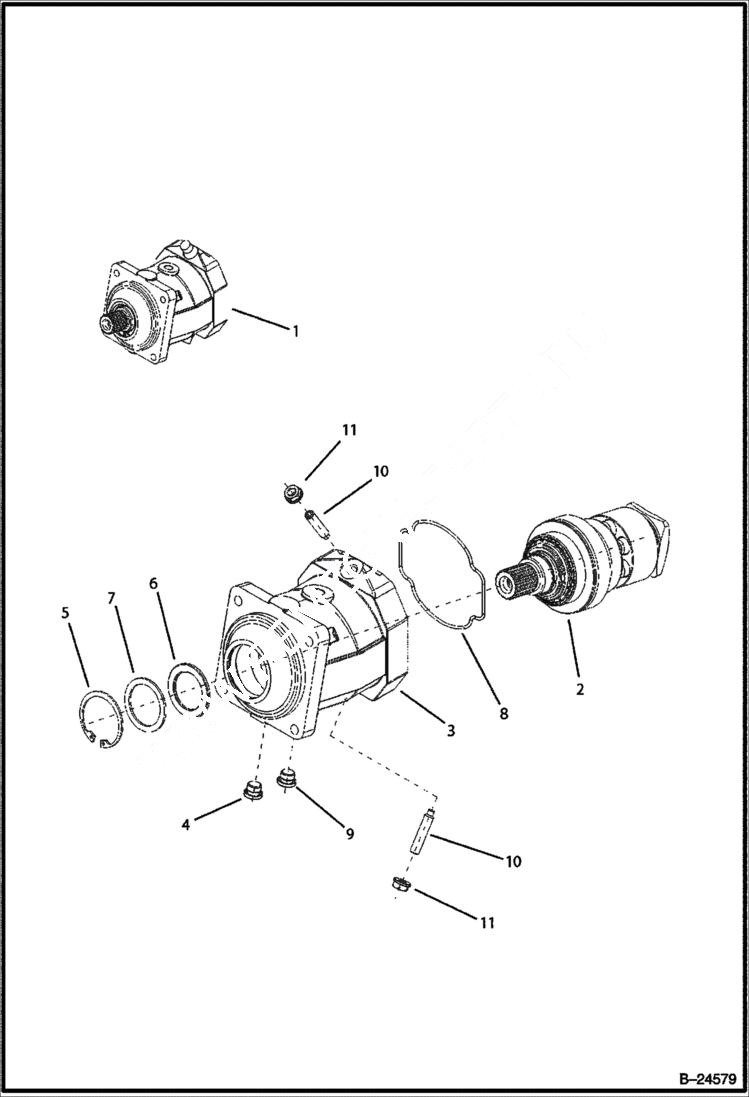 1

11

10

5

7

6

8

2

3

4

9

10

11

B–24579