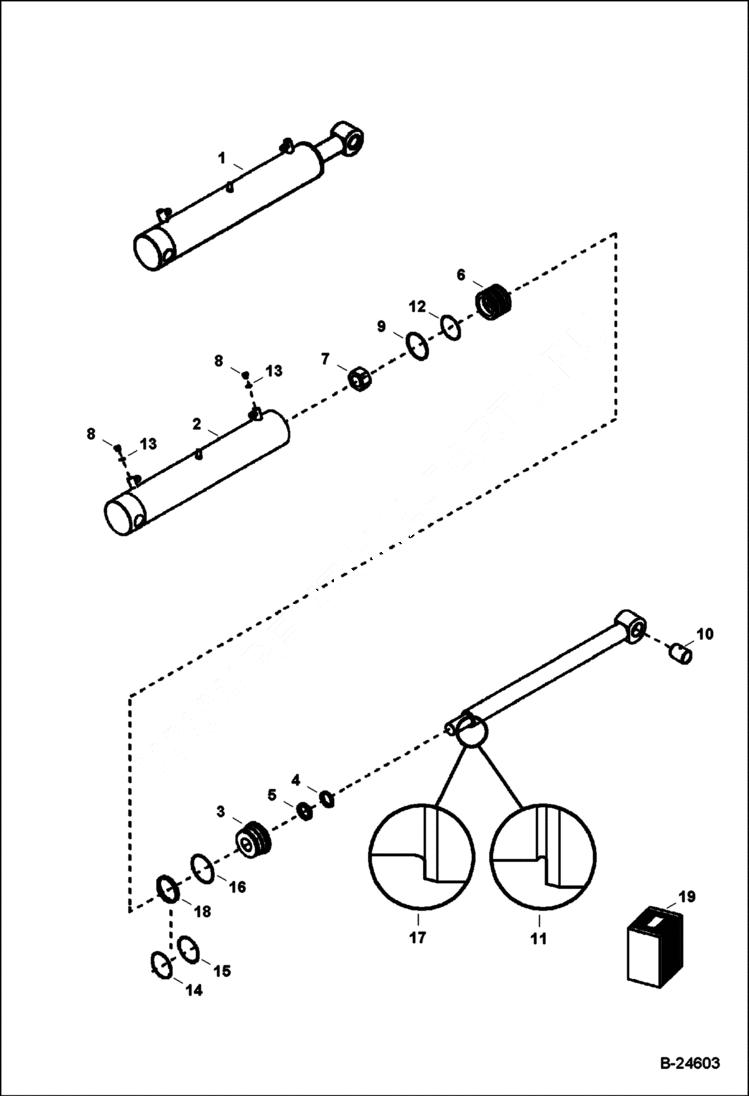 1
6
12
9
7
8
13
2
8
13
10
4
5
3
16
18
15
14
17
11
19
B-24603