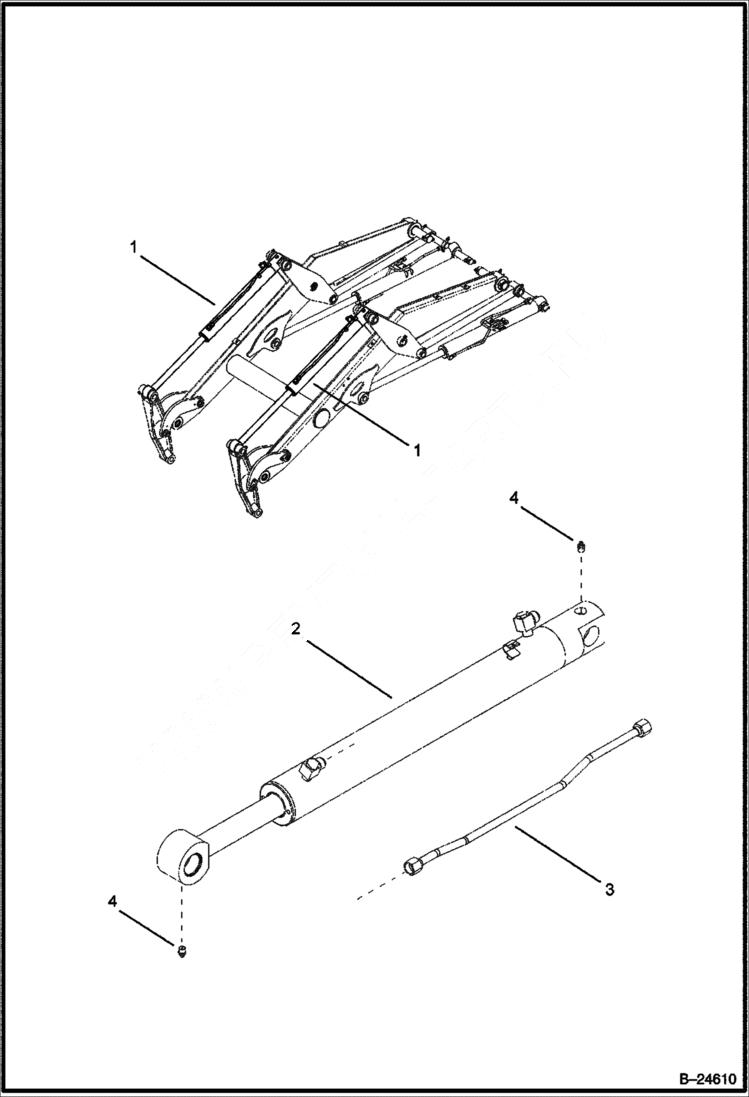 1

1

4

2

3

4

B–24610