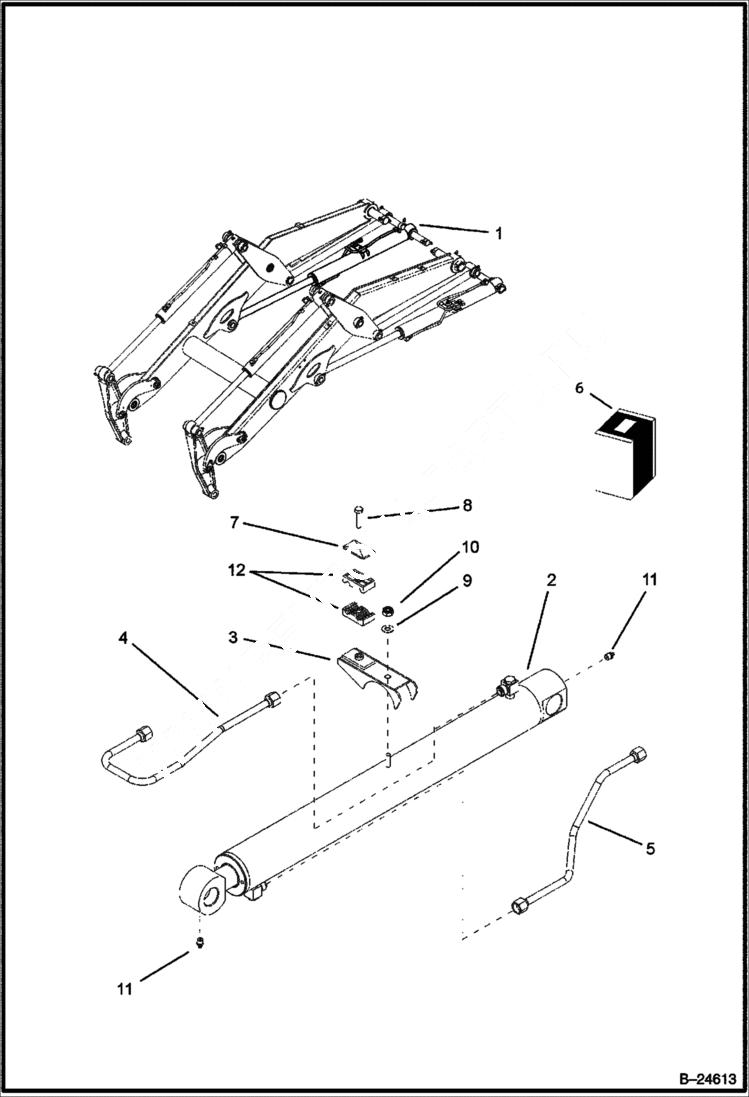 1
6
8
7
10
12
9
2
11
4
3
5
11
B–24613