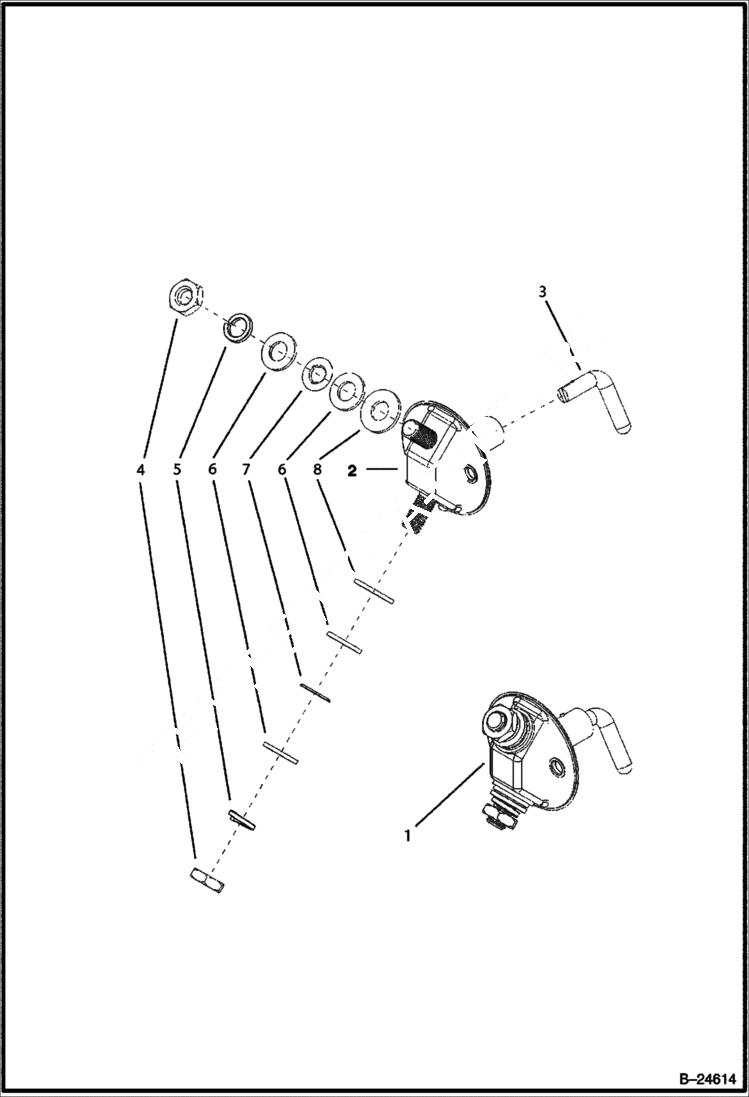 3

4 5 6 7 6 8

2

1

B–24614