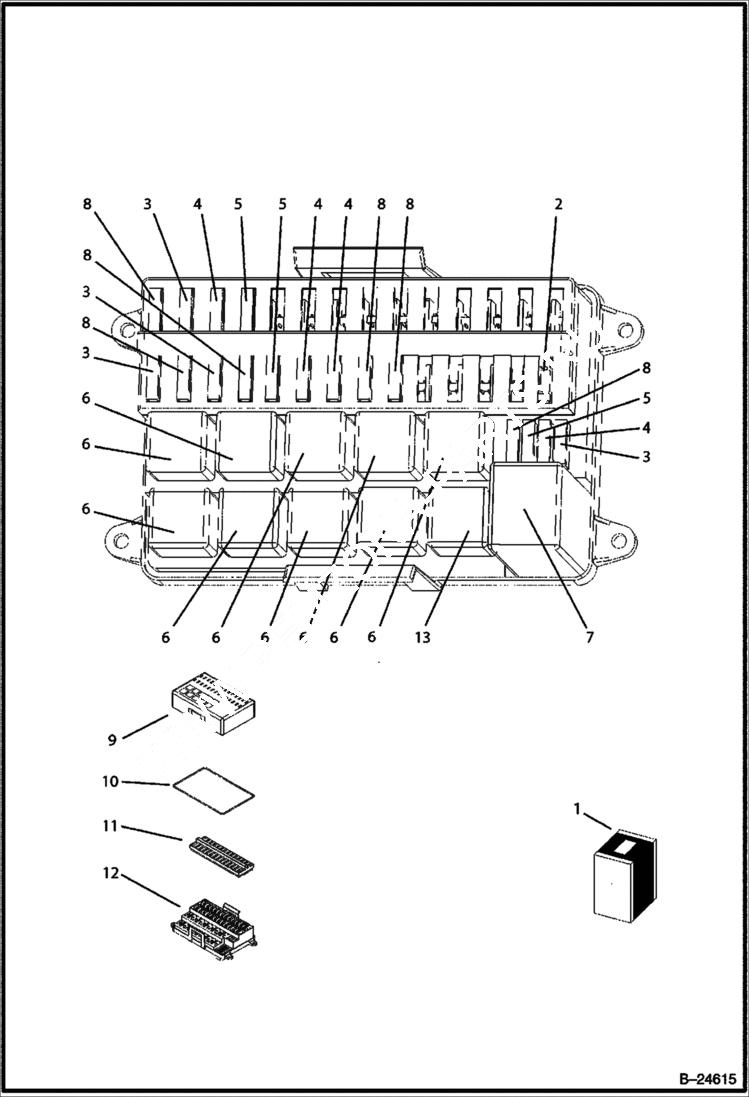 8 3 4 5 5 4 4 8 8 2

8

3

8

3

6

6

6

8

5

4

3

6 6 6 6 6 6 13 7

9

10

11

12

1

B–24615