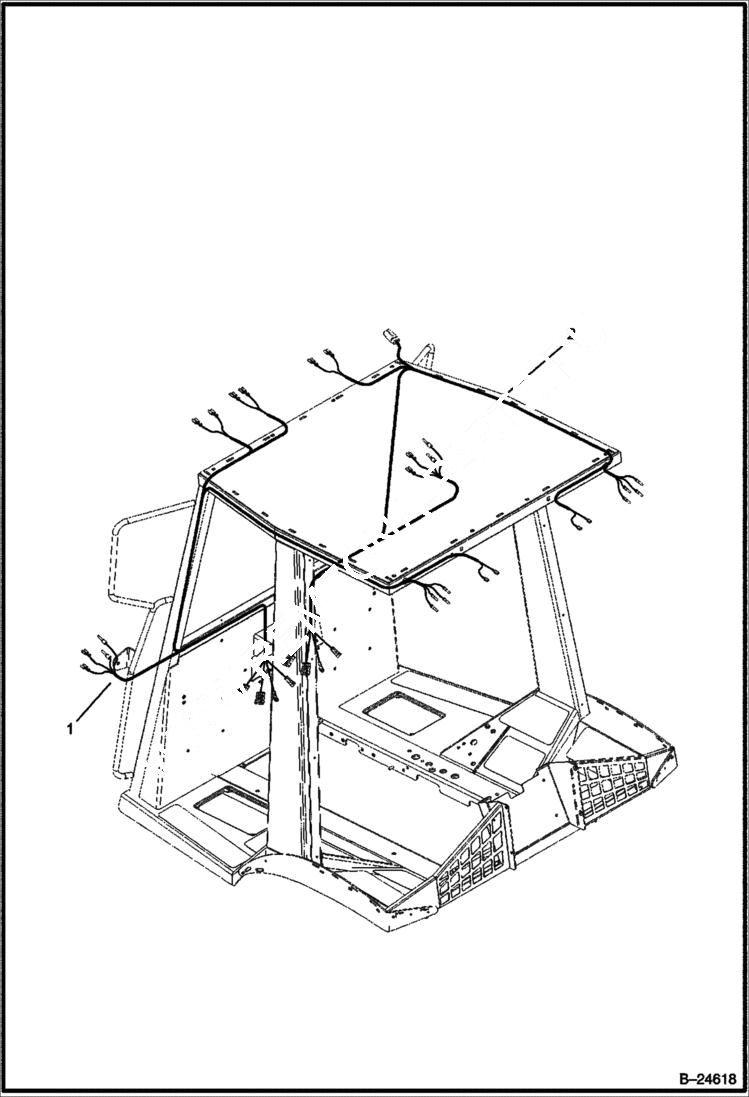 1

B–24618