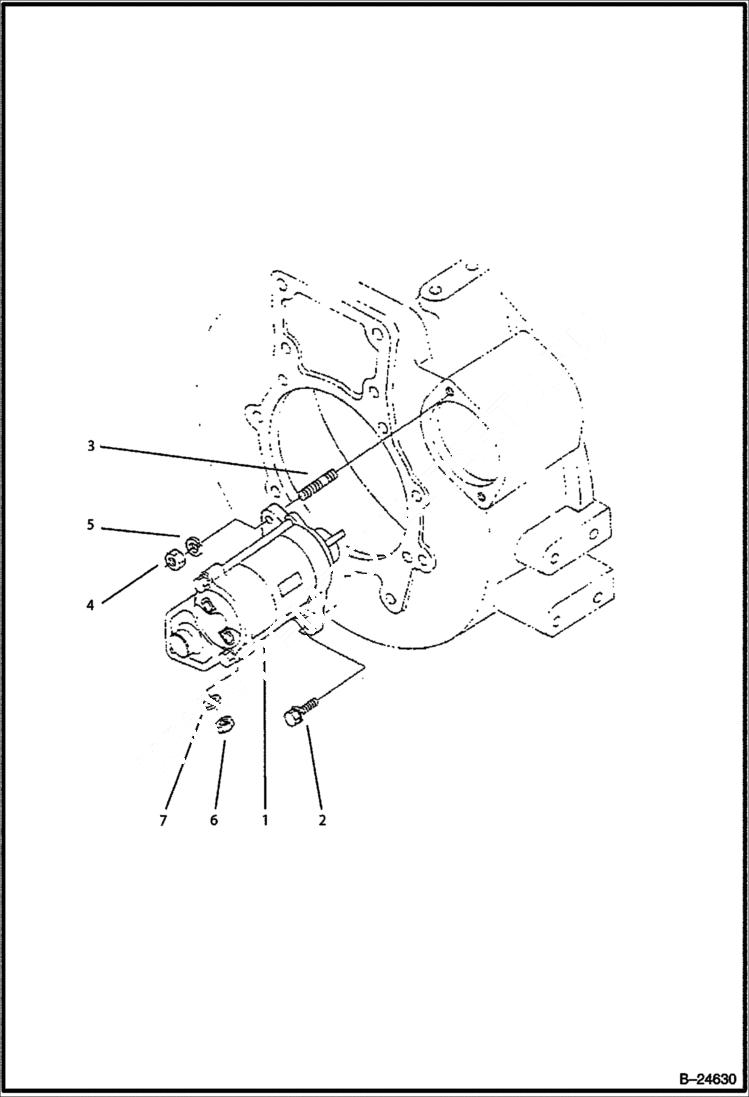 3
5
4
7
6
1
2
B–24630