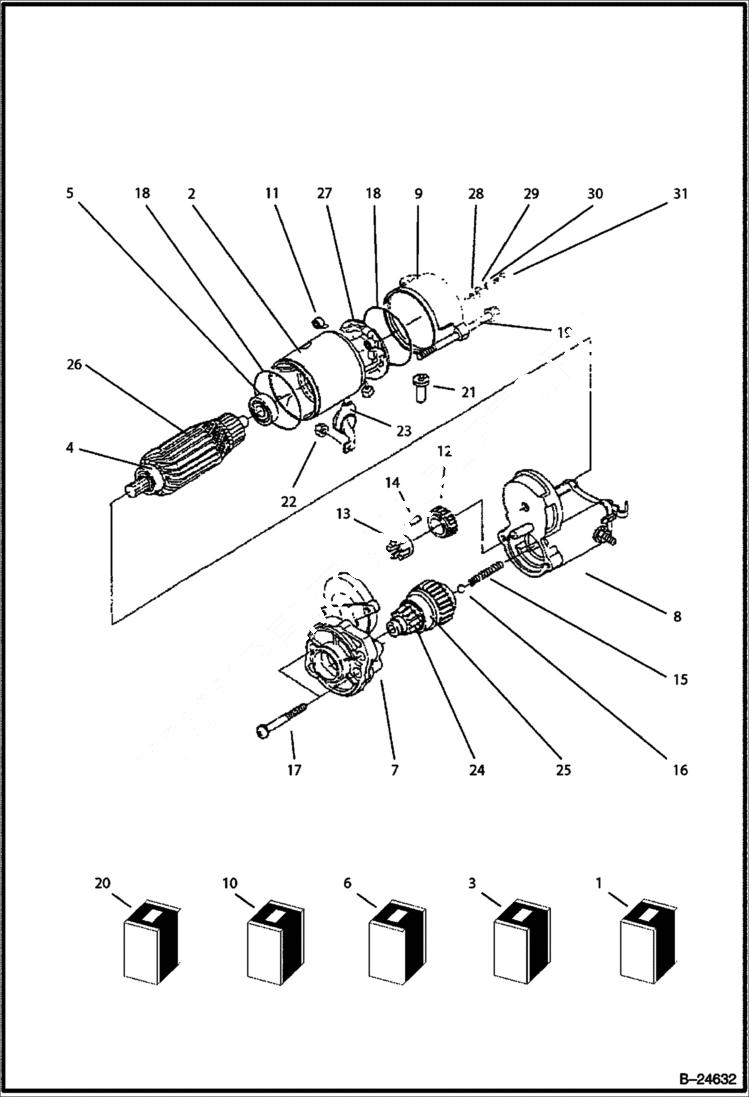 5
18
2
11
27
18
9
28
29
30
31
19
26
21
23
4
22
12
14
13
8
15
17
7
24
25
16
20
10
6
3
1
B–24632