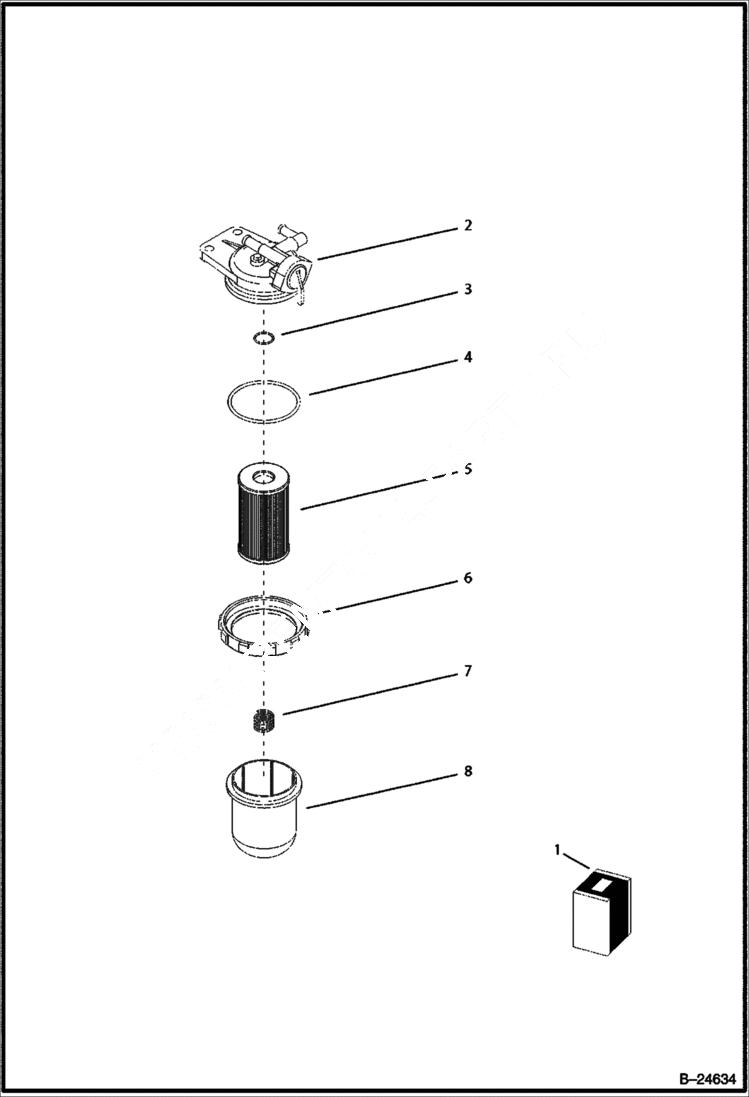 2
3
4
5
6
7
8
1
B–24634