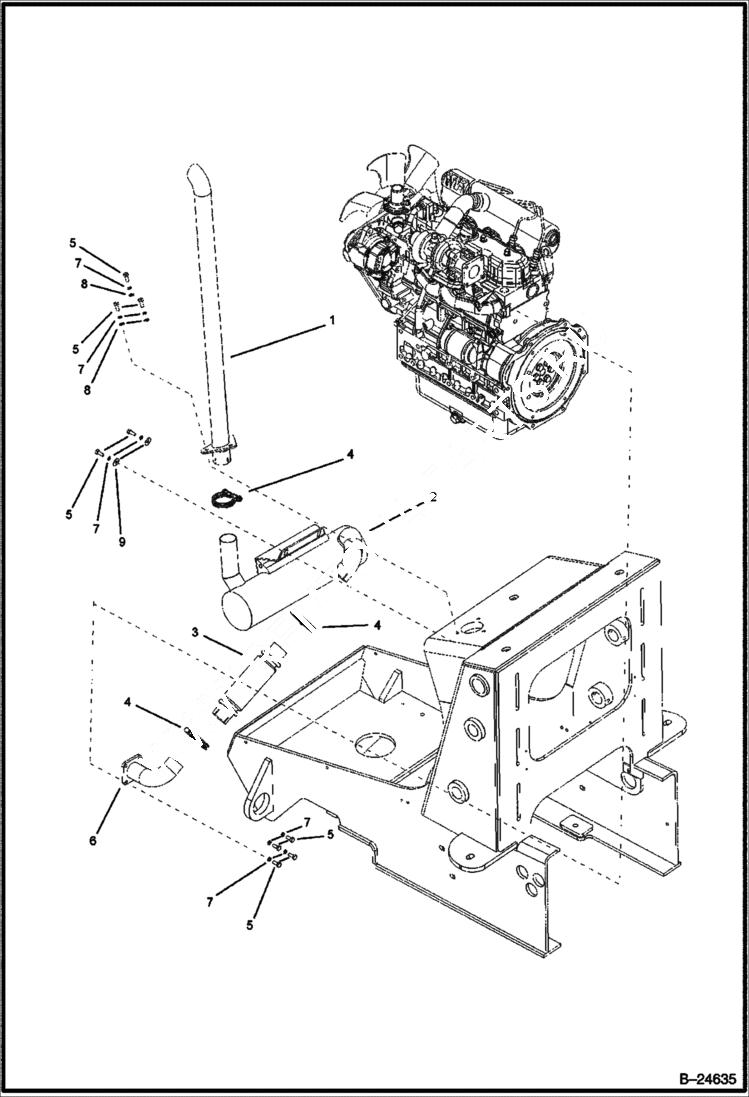 5
7
8
5
7
8
1
5
7
9
4
2
4
3
4
6
7
5
7
5
B–24635