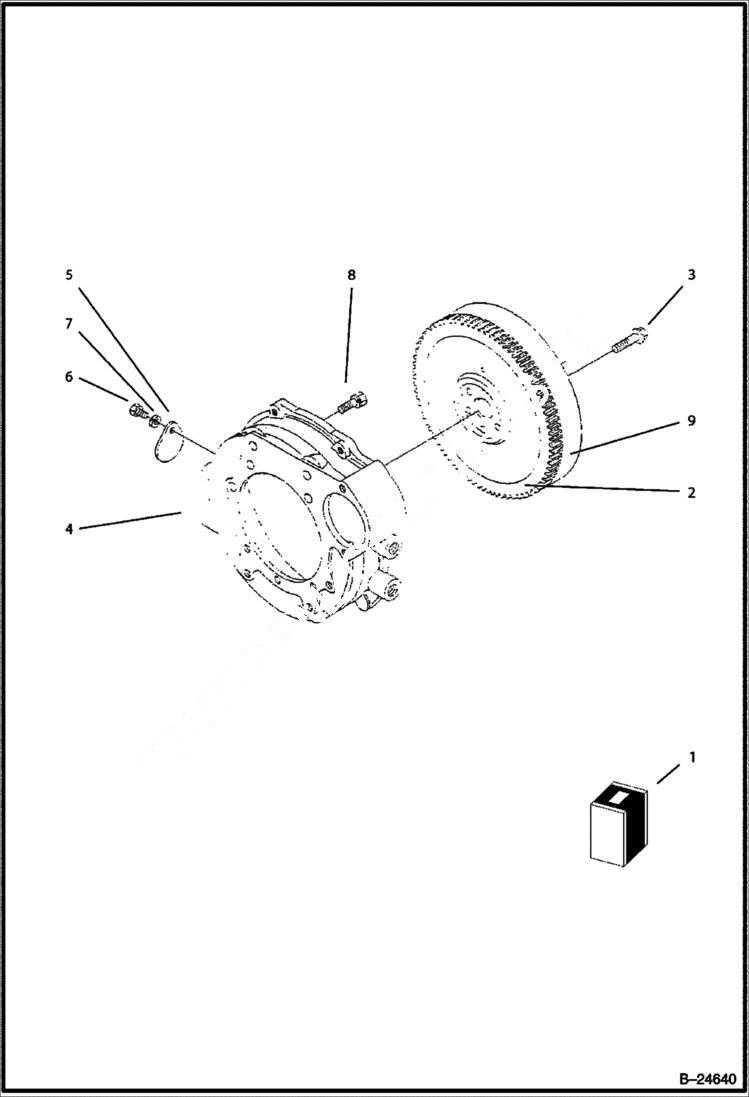 5
8
3
7
6
9
2
4
1
B–24640