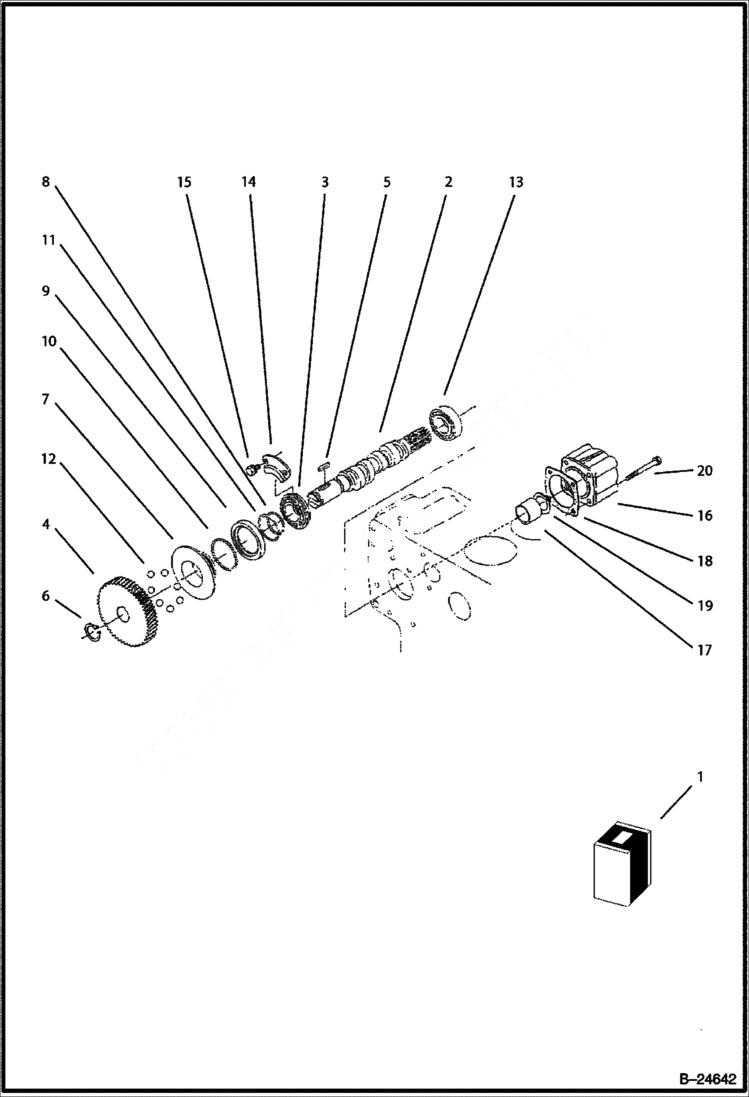 8
15
14
3
5
2
13
11
9
10
7
12
4
6
20
16
18
19
17
1
B–24642