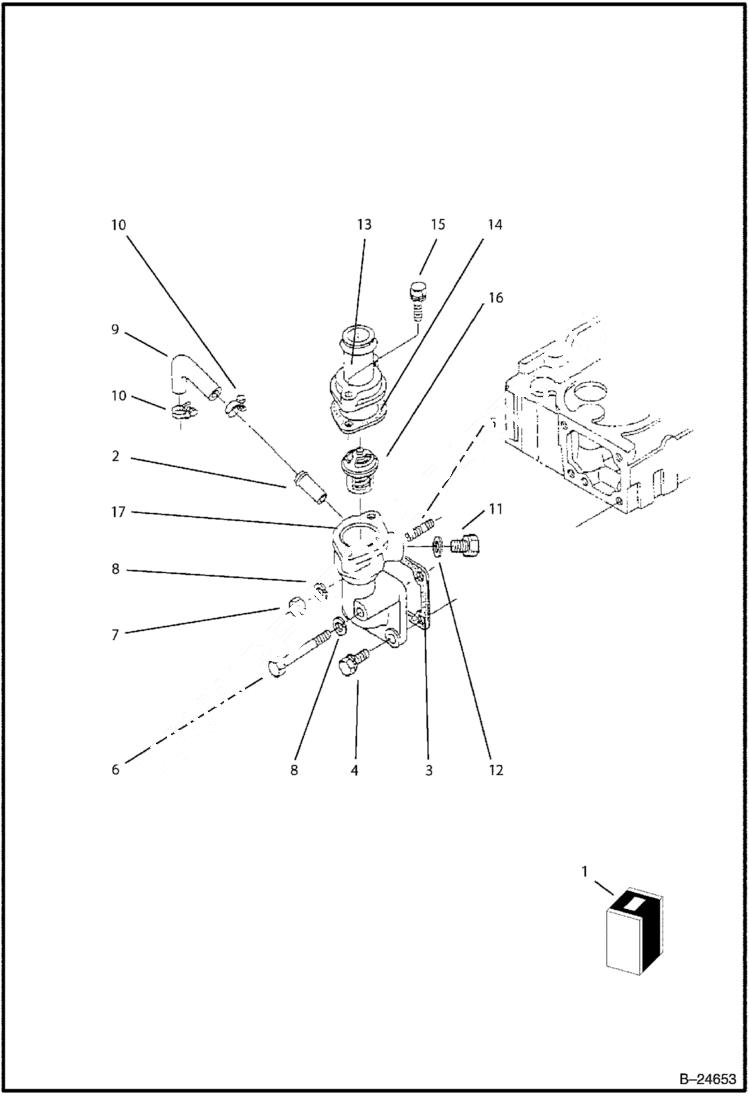 10
13
15
14
16
9
10
2
17
11
8
7
6
8
4
3
12
1
B–24653