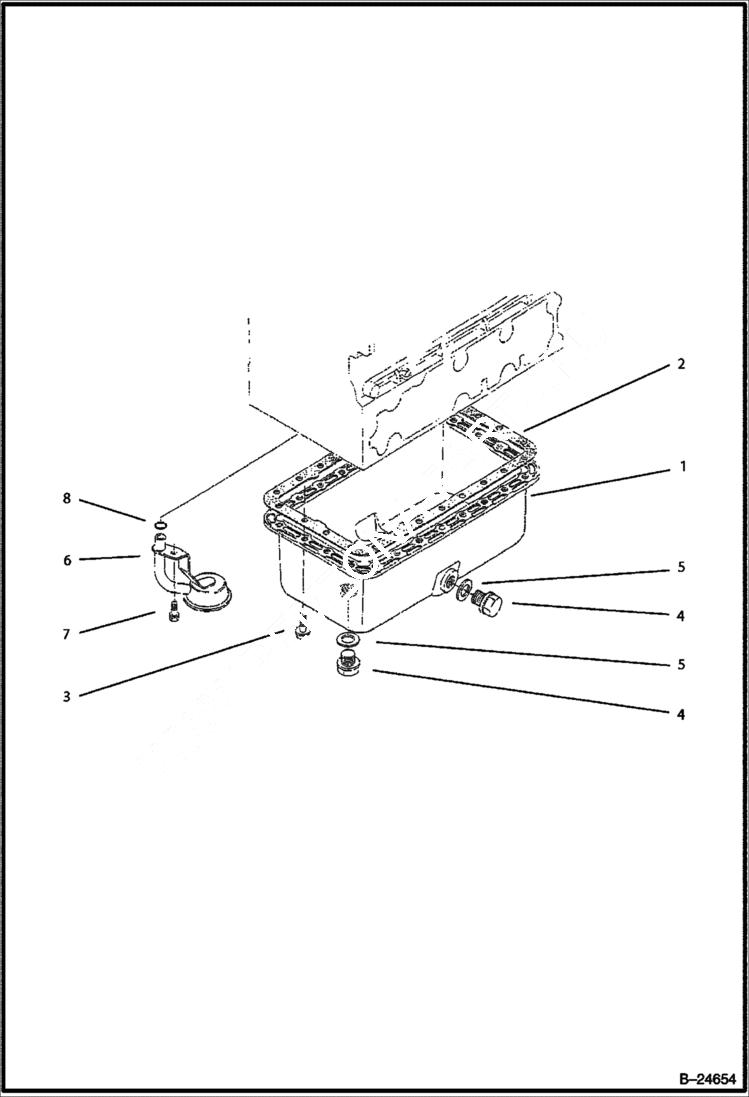 2

1

8

6

5

4

7

5

3

4

B–24654