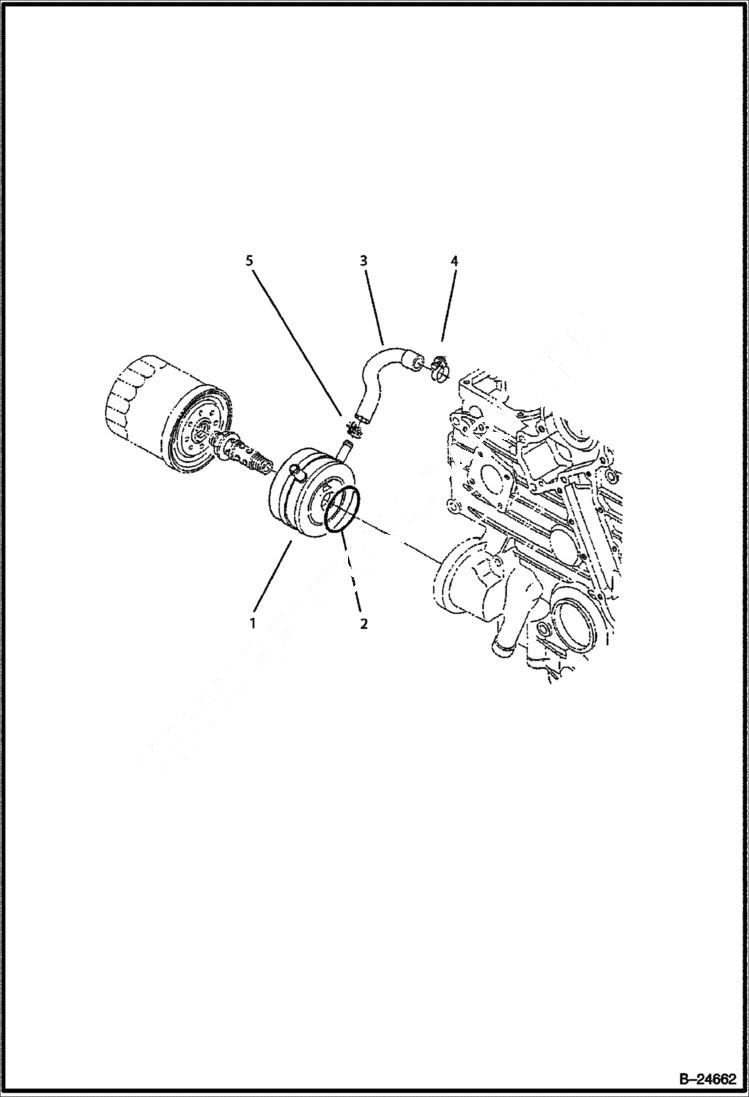 5
3
4
1
2
B–24662