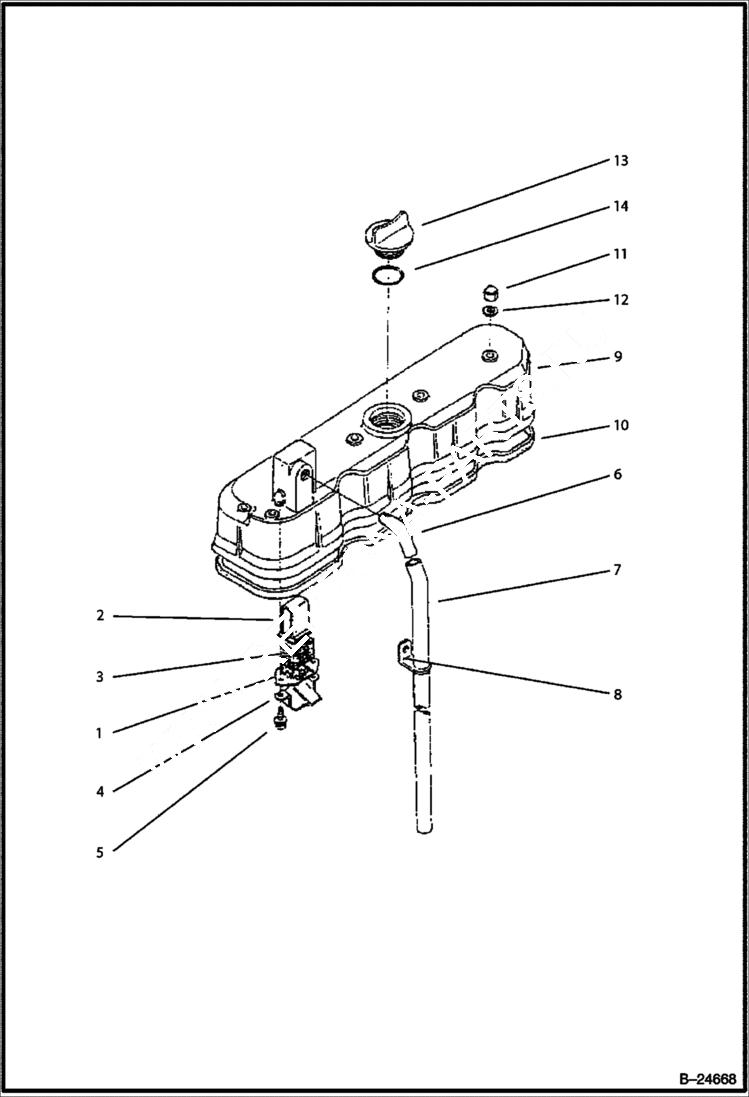 13
14
11
12
9
10
6
7
8
2
3
1
4
5
B–24668