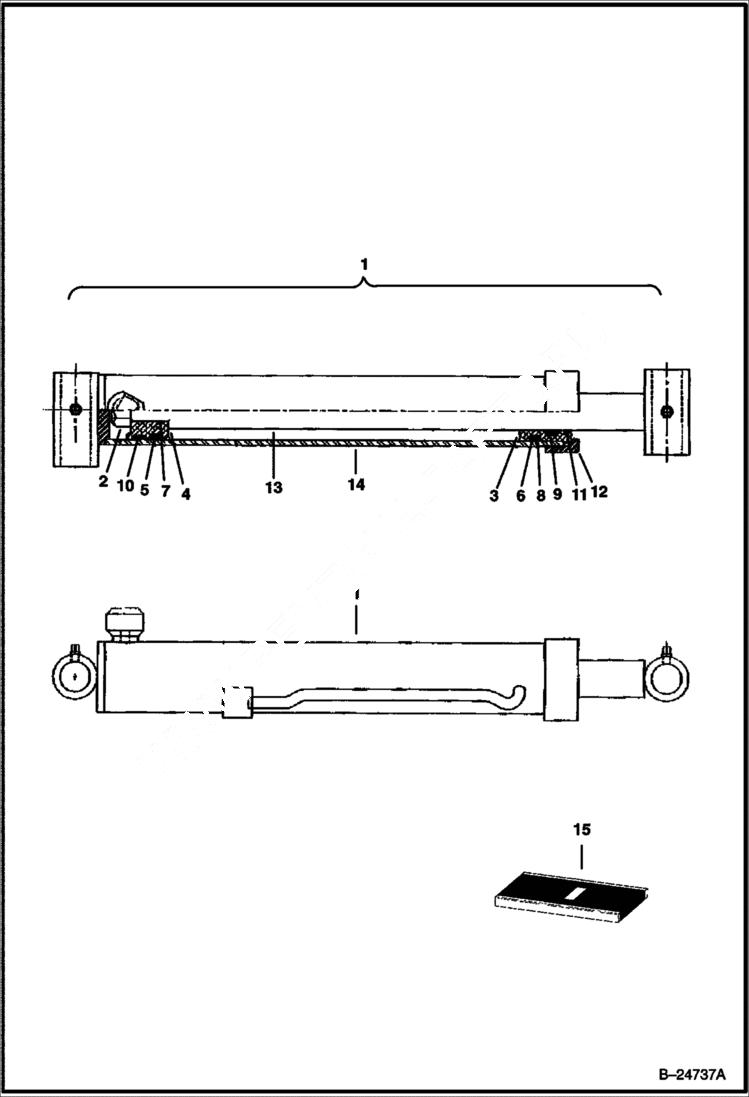 1

2 10 5 7 4 13 14 3 6 8 9 11 12

15

B–24737A