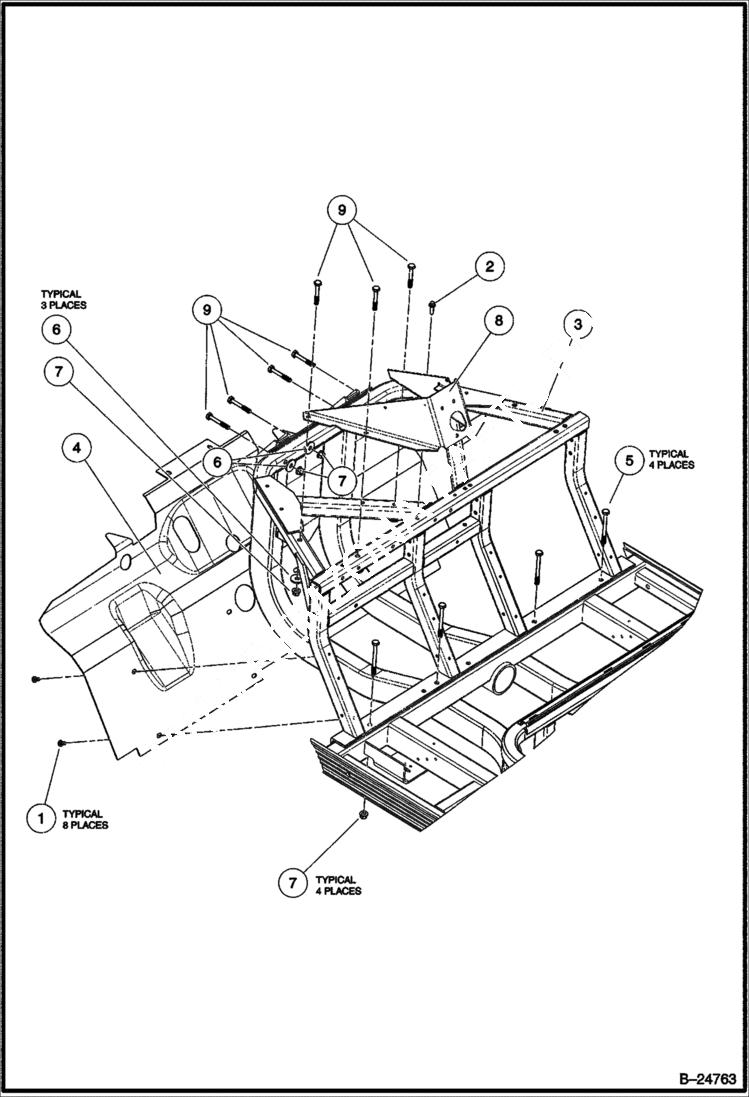 9
2
TYPICAL
3 PLACES
9
8
3
6
7
4
6
7
5
TYPICAL
4 PLACES
1
TYPICAL
8 PLACES
7
TYPICAL
4 PLACES
B–24763