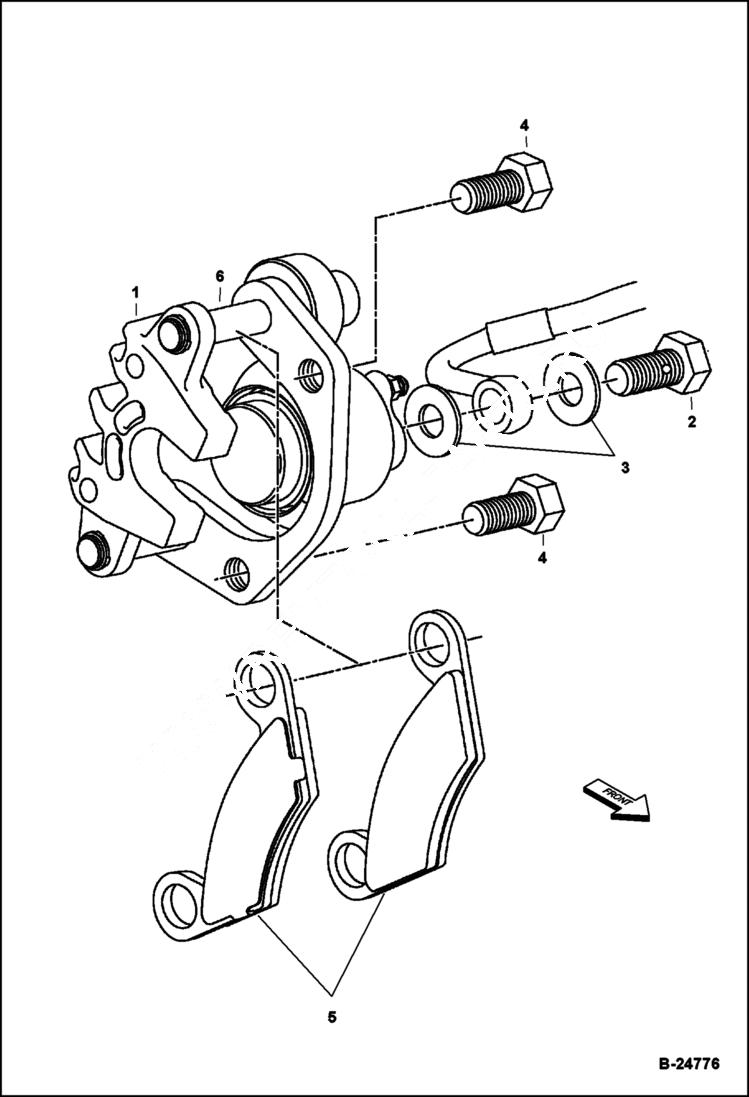 4
1
6
2
3
4
FRONT
5
B-24776