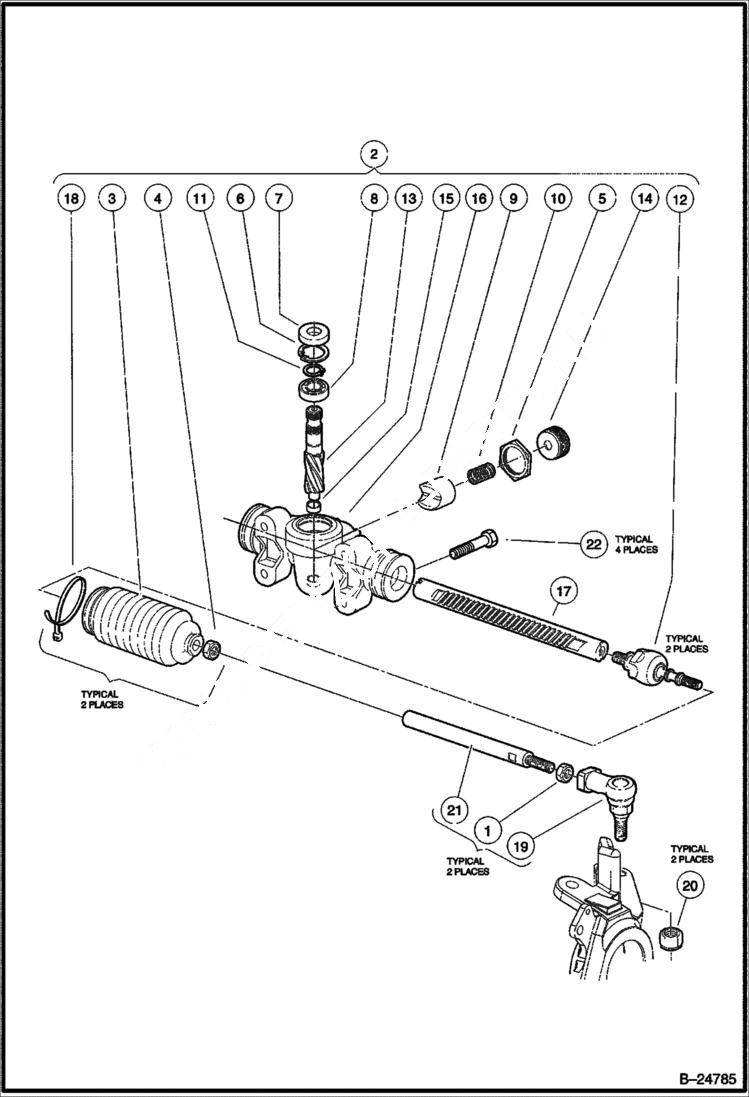 2

18 3 4 11 6 7 8 13 15 16 9 10 5 14 12

22 TYPICAL 4 PLACES

17

TYPICAL 2 PLACES

TYPICAL 2 PLACES

21

1

19

TYPICAL 2 PLACES

TYPICAL 2 PLACES

20

B–24785