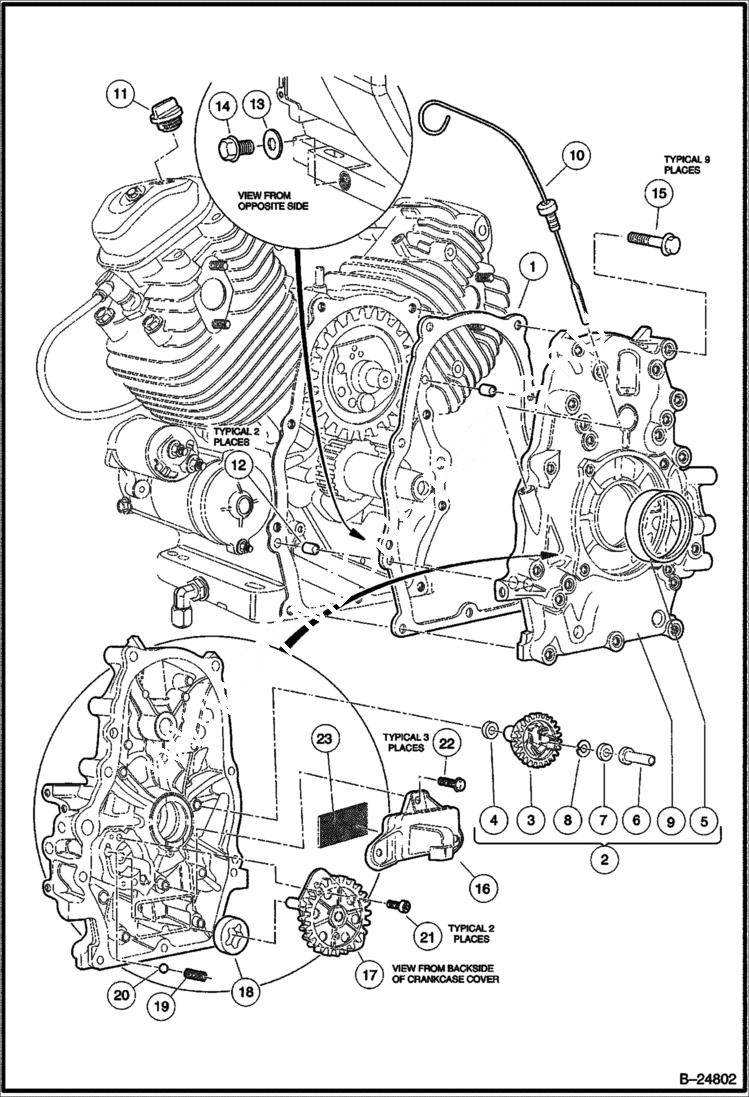 11
14
13
VIEW FROM OPPOSITE SIDE
10
TYPICAL 9 PLACES
15
1
TYPICAL 2 PLACES
12
23
TYPICAL 3 PLACES
22
4
3
8
7
6
9
5
2
16
21
TYPICAL 2 PLACES
17
VIEW FROM BACKSIDE OF CRANKCASE COVER
20
19
18
B–24802