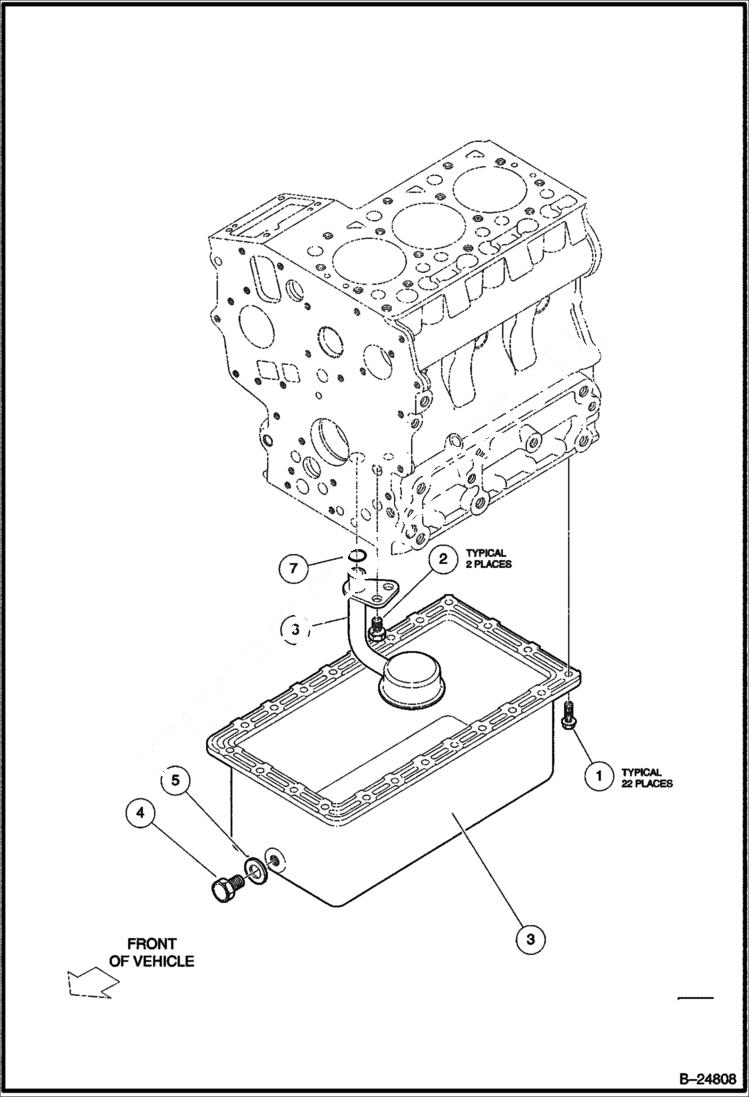 7

2 TYPICAL 2 PLACES

3

1 TYPICAL 22 PLACES

5

4

3

FRONT OF VEHICLE

B–24808