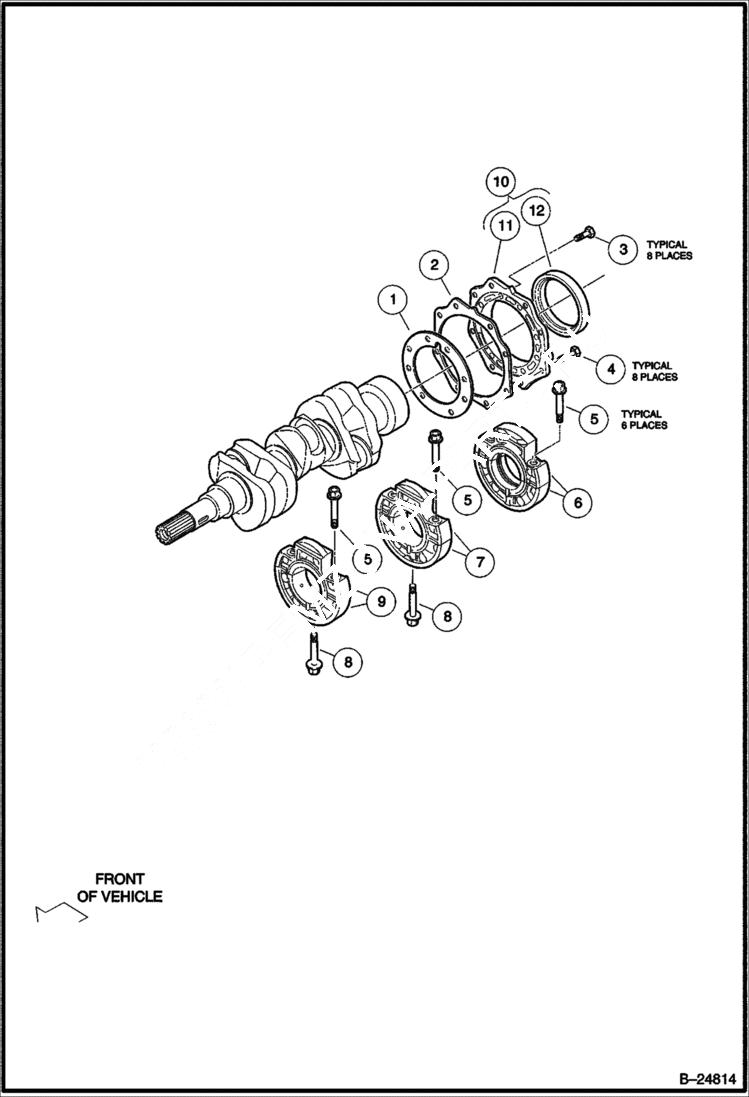 10
11
12
3 TYPICAL 8 PLACES
2
1
4 TYPICAL 8 PLACES
5 TYPICAL 6 PLACES
5
6
5
7
9
8
8

FRONT OF VEHICLE

B–24814