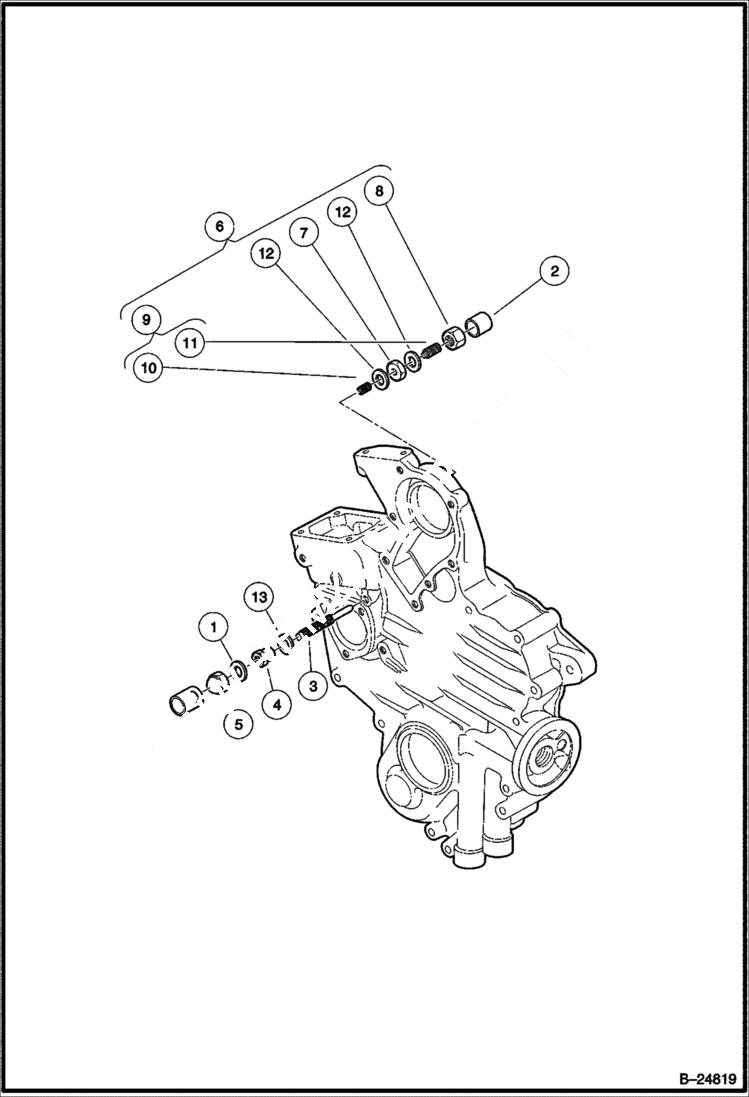 6

8

12

7

12

2

9

11

10

13

1

3

4

5

B–24819