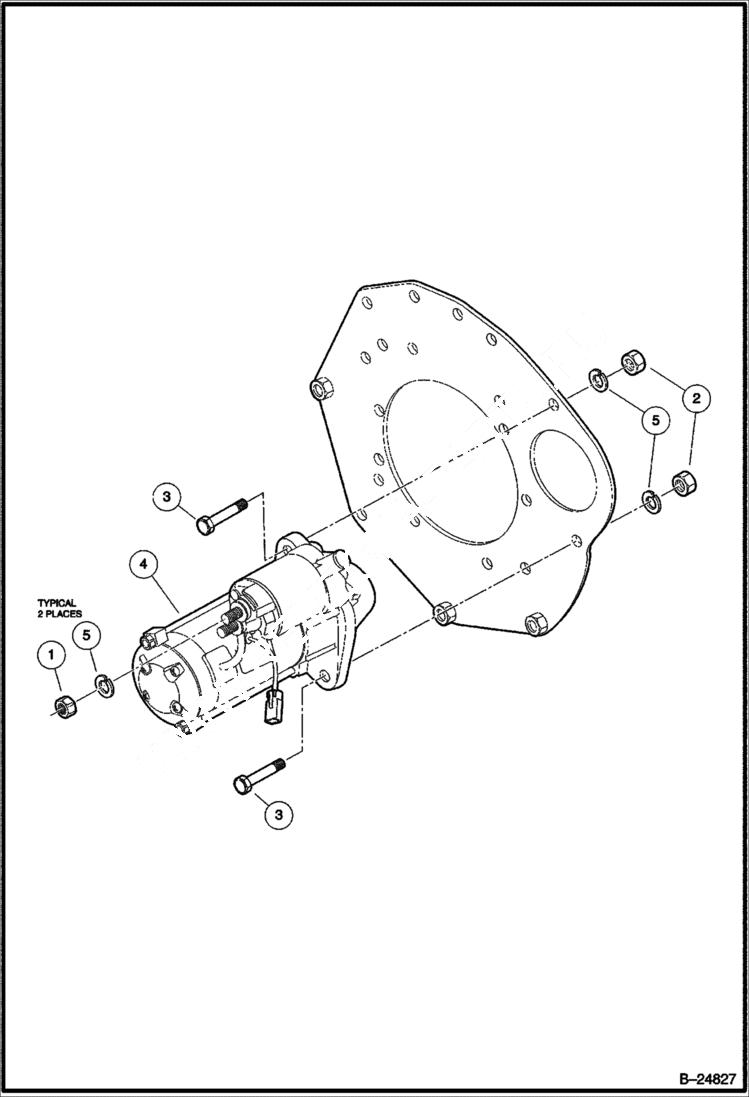 2

5

3

4

TYPICAL
2 PLACES

5

1

3

B–24827