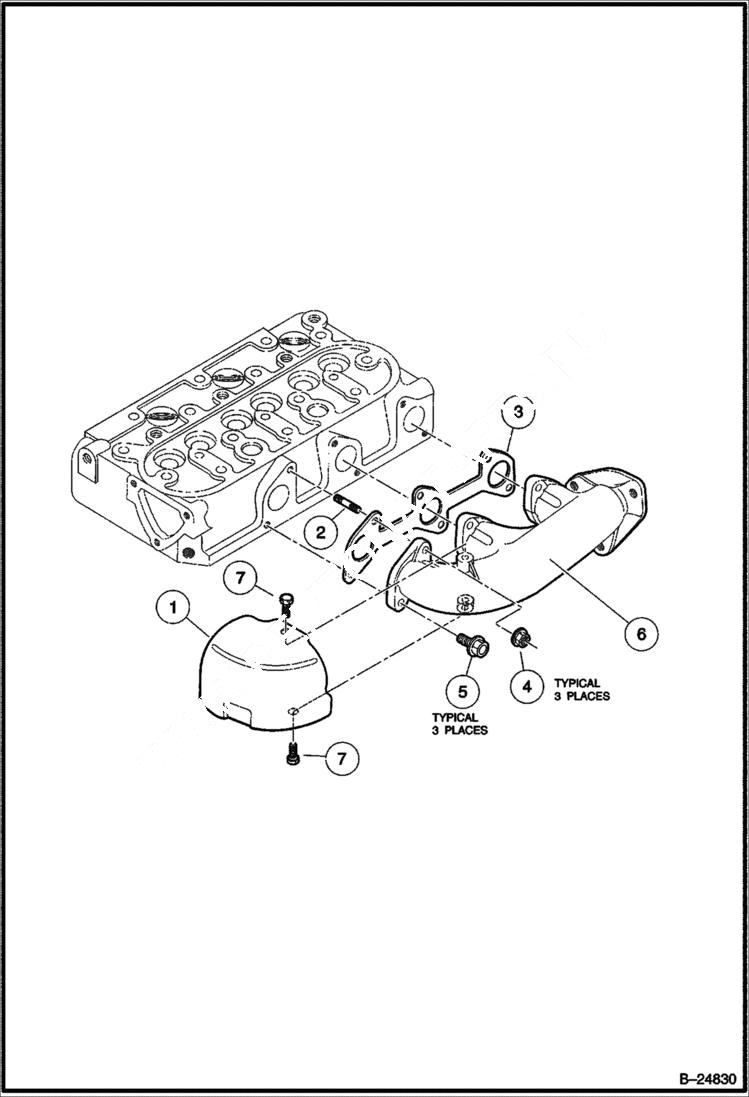 3

2

7

1

6

5

4

TYPICAL
3 PLACES

TYPICAL
3 PLACES

7

B–24830