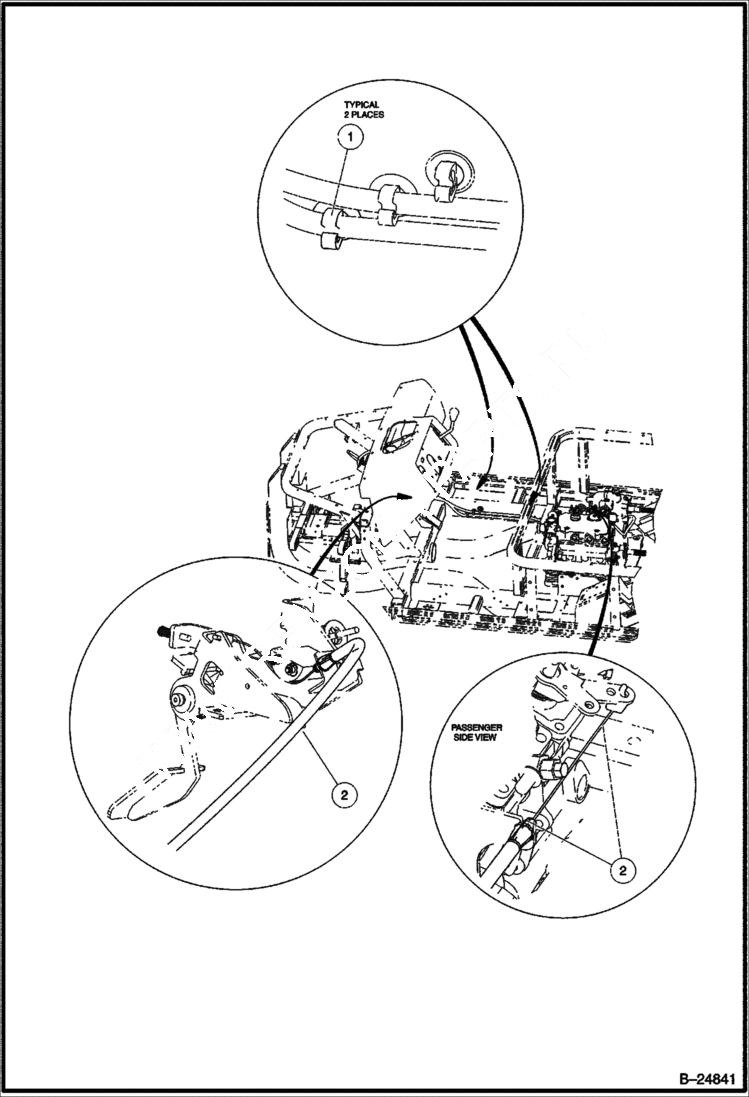 TYPICAL
2 PLACES

1

2

PASSENGER
SIDE VIEW

2

B–24841