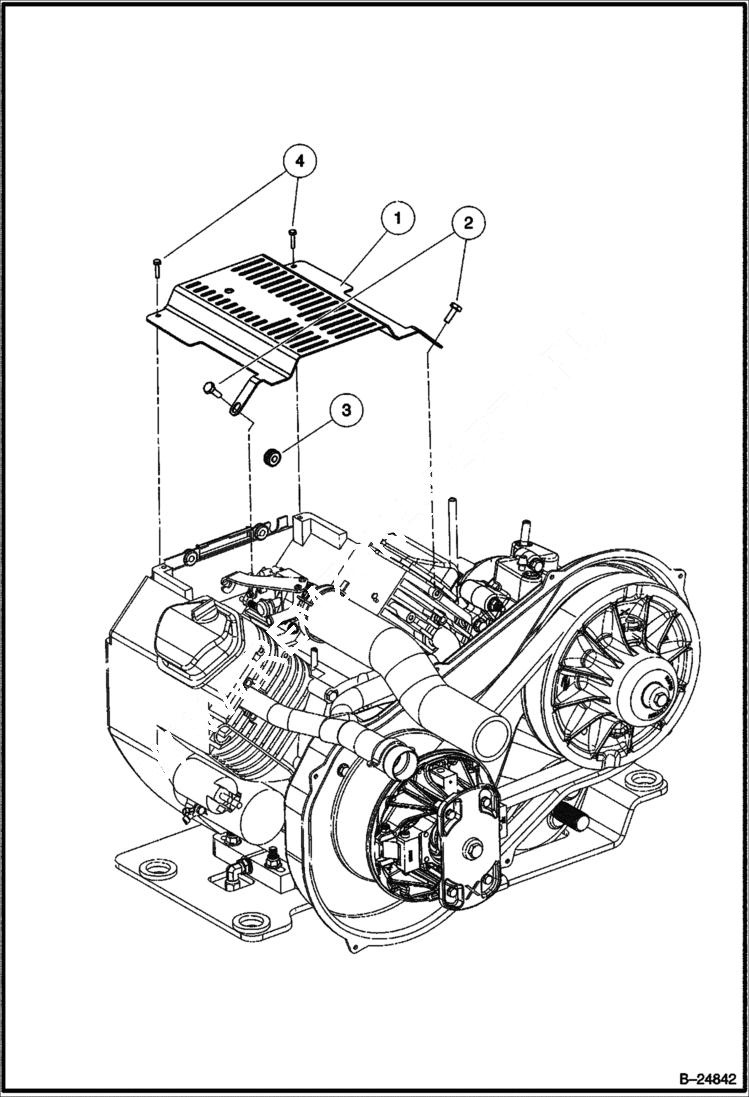 4
1
2
3
B–24842