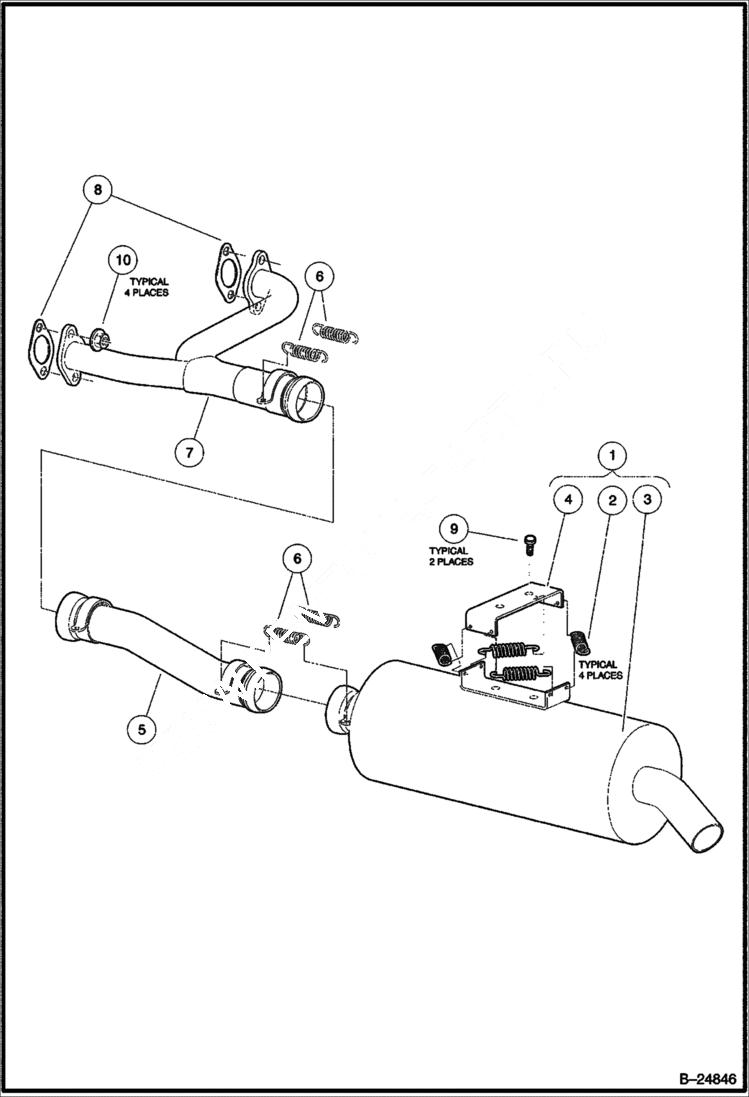 8

10
TYPICAL
4 PLACES

6

7

1

4

2

3

9
TYPICAL
2 PLACES

6

TYPICAL
4 PLACES

5

B–24846