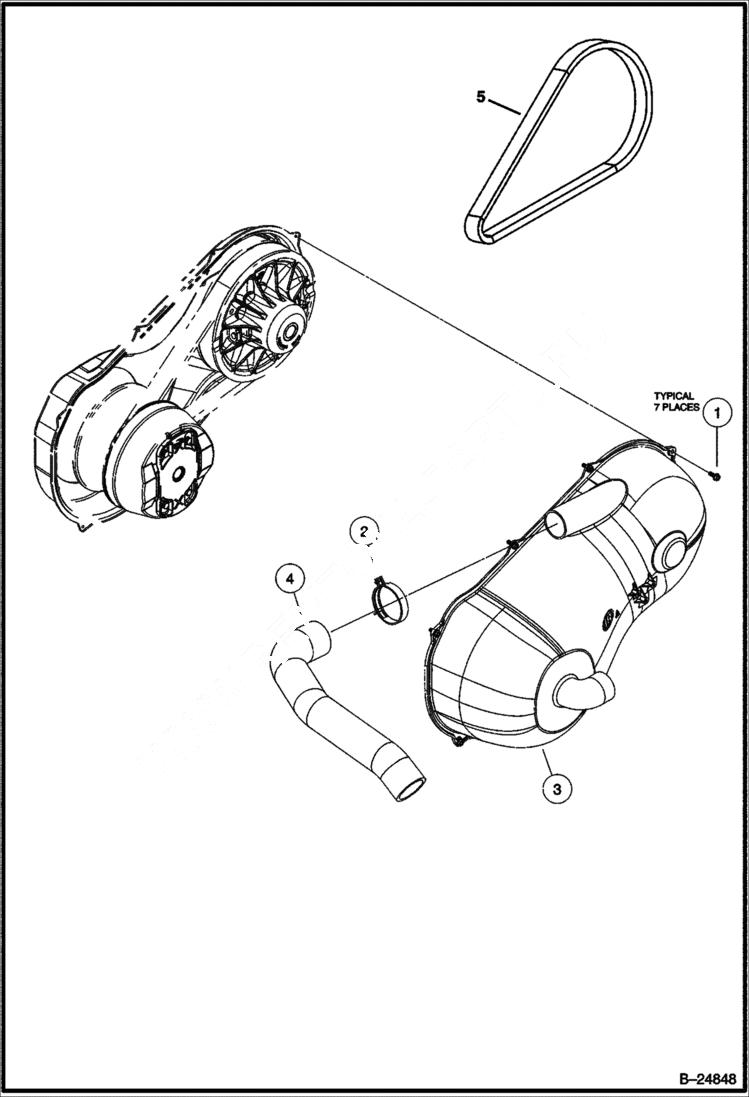 5

TYPICAL
7 PLACES

1

2

4

3

B–24848