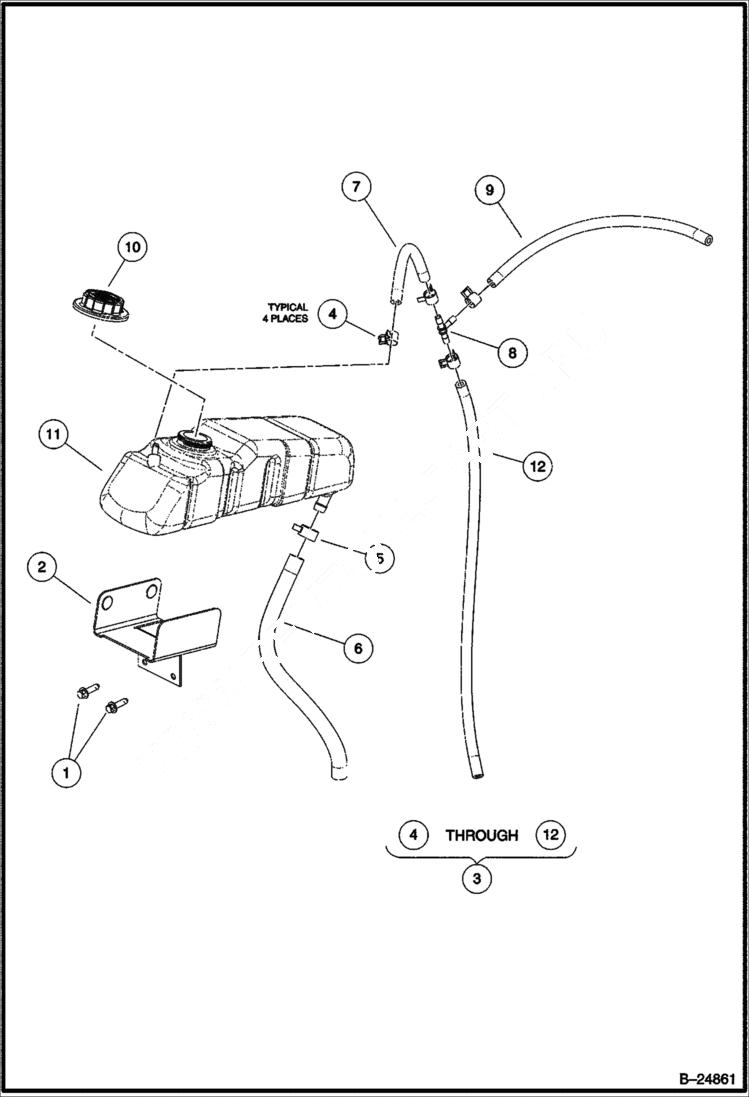 7
9
10
TYPICAL 4 PLACES
4
8
11
12
5
2
6
1
4 THROUGH 12
3
B–24861