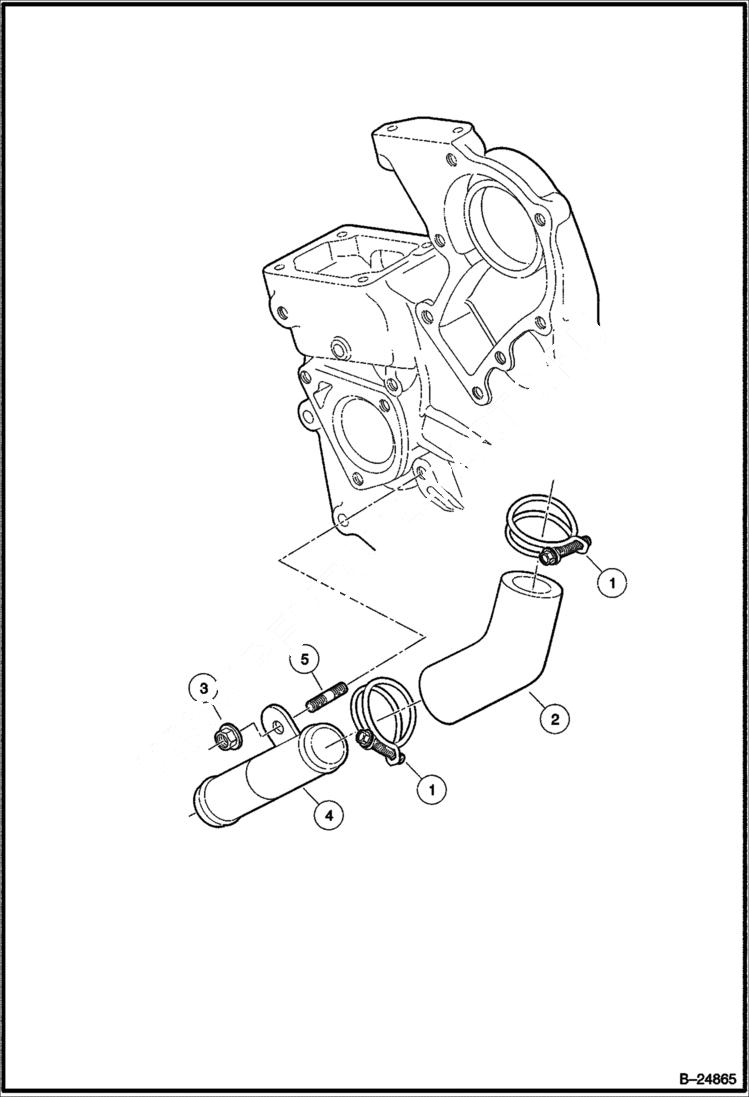 1

2

5

3

1

4

B–24865