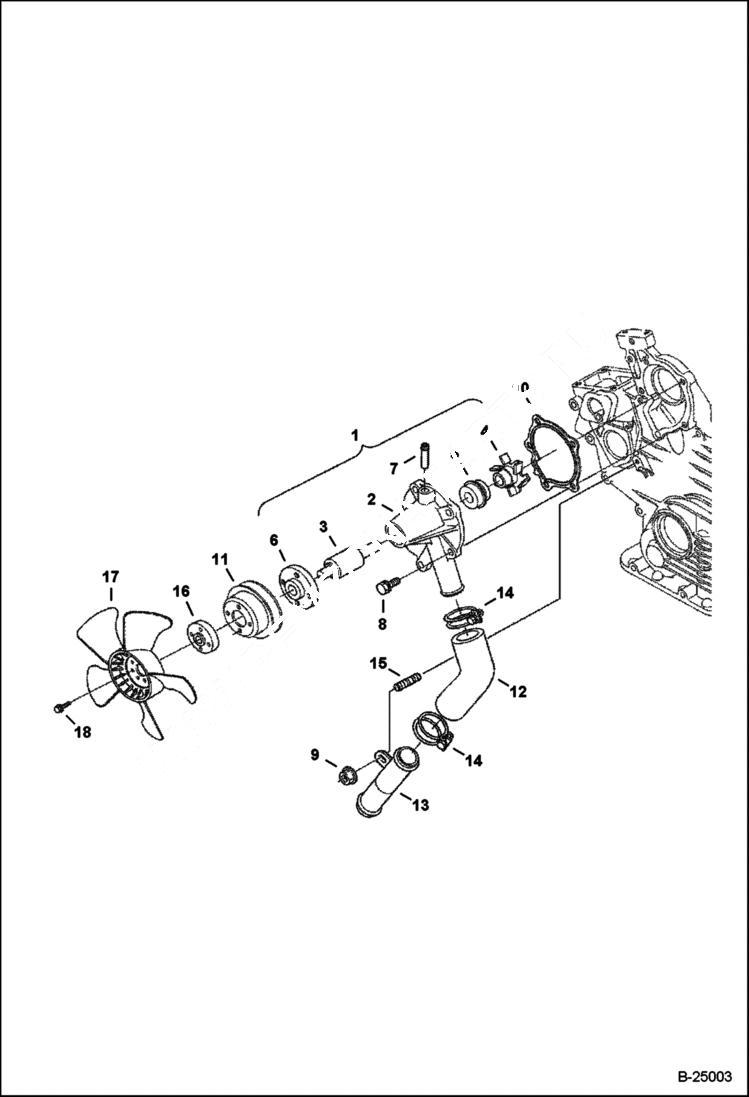 1
7
2
3
6
11
17
16
8
14
15
12
18
9
14
13
B-25003