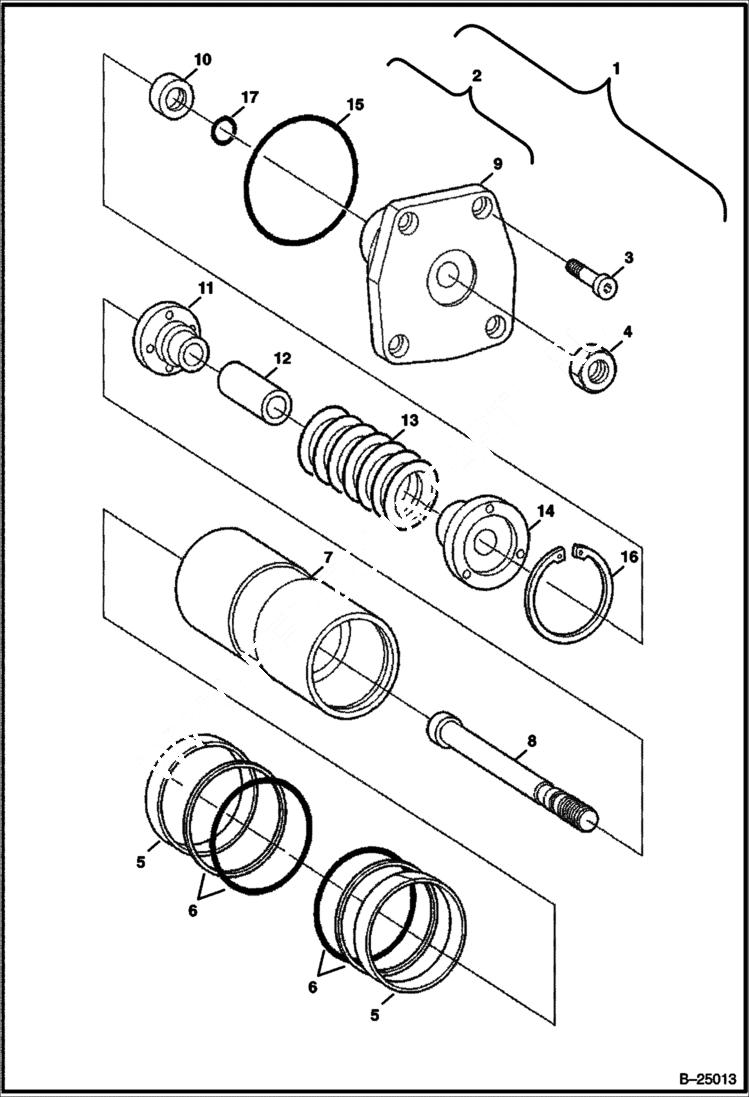 10
17
15
2
1
9
3
4
11
12
13
14
16
7
8
5
6
6
5
B–25013