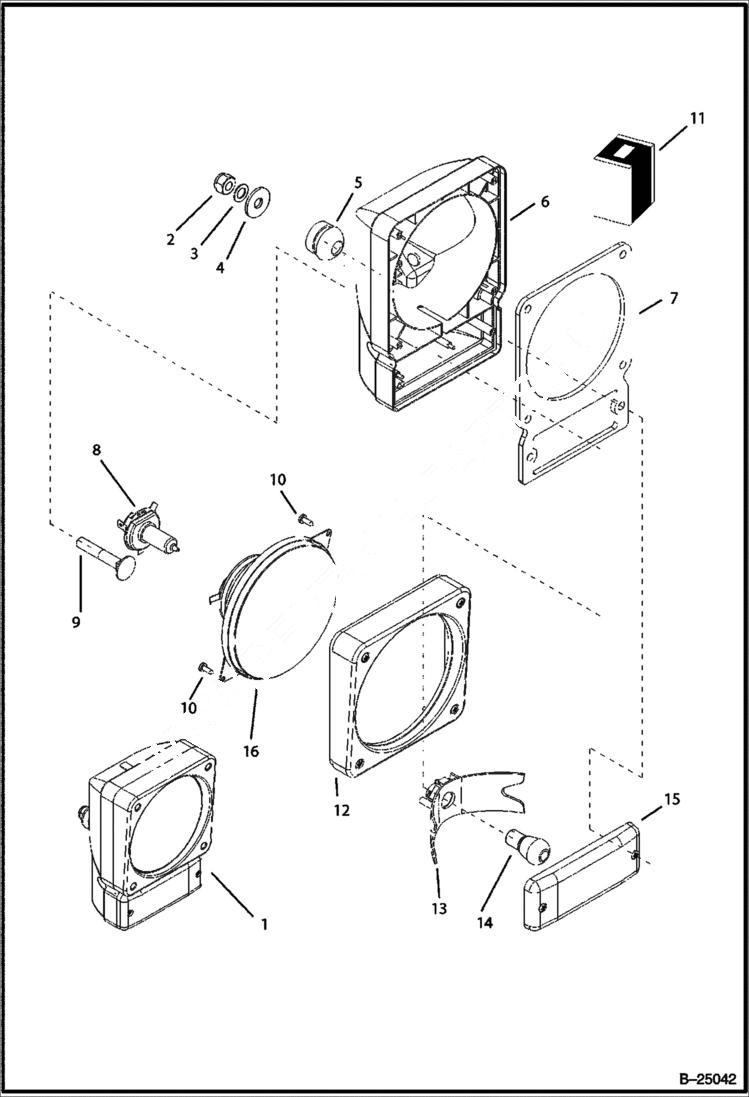 11
5
6
2
3
4
7
8
10
9
10
16
12
15
13
14
1
B–25042