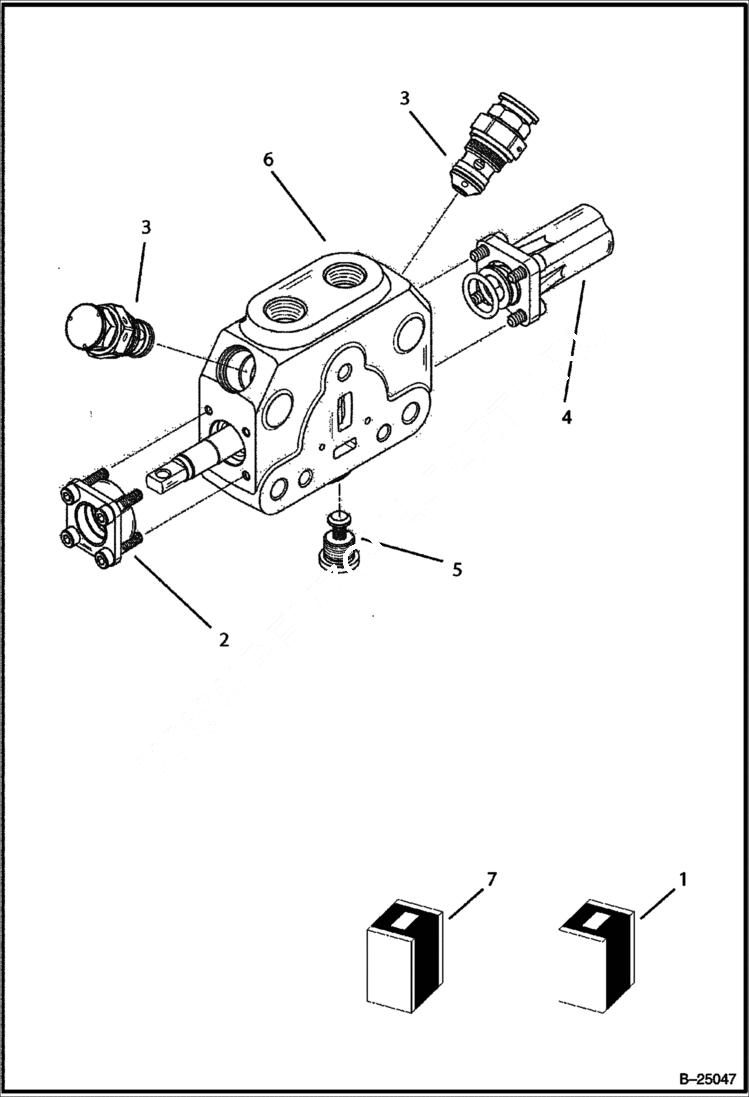 3
6
3
4
5
2
7
1
B–25047