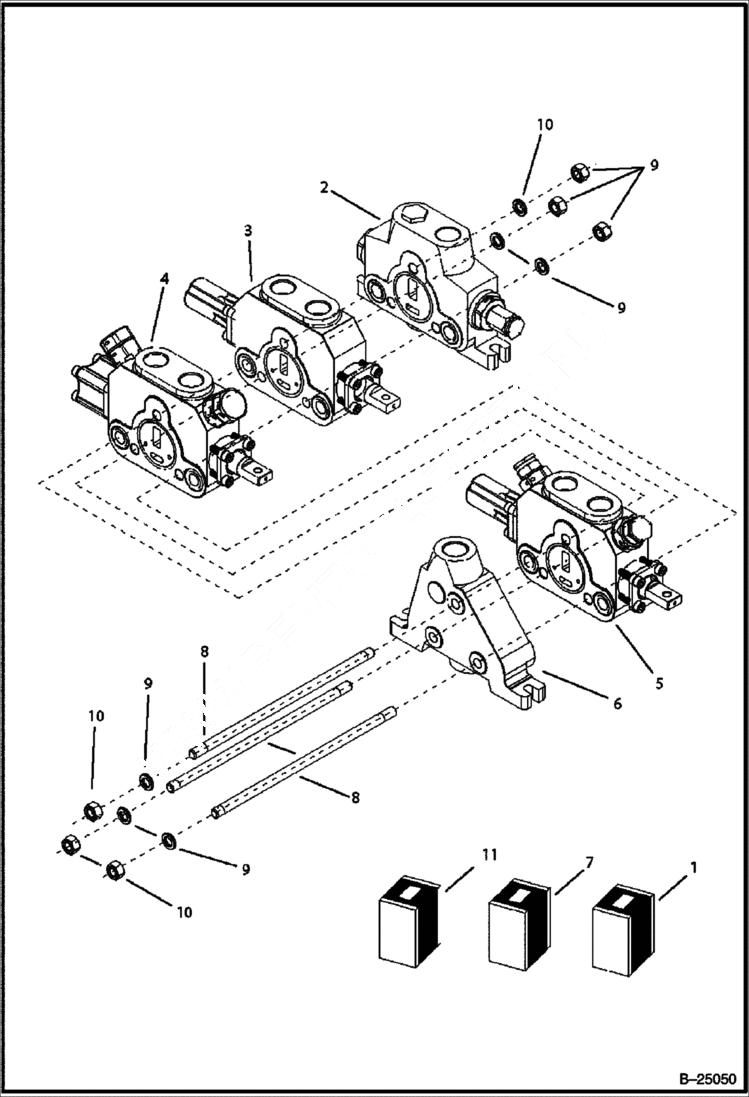 10
9
2
3
9
4
5
6
8
9
10
8
9
10
11
7
1
B–25050