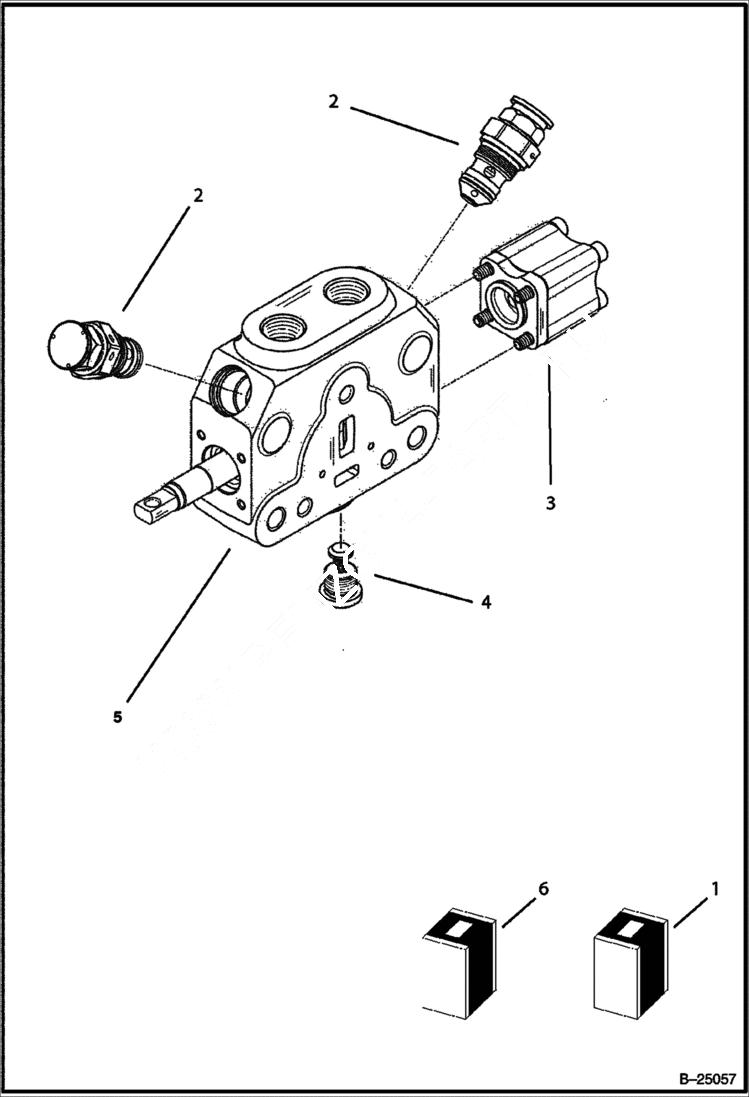 2

2

3

4

5

6

1

B–25057