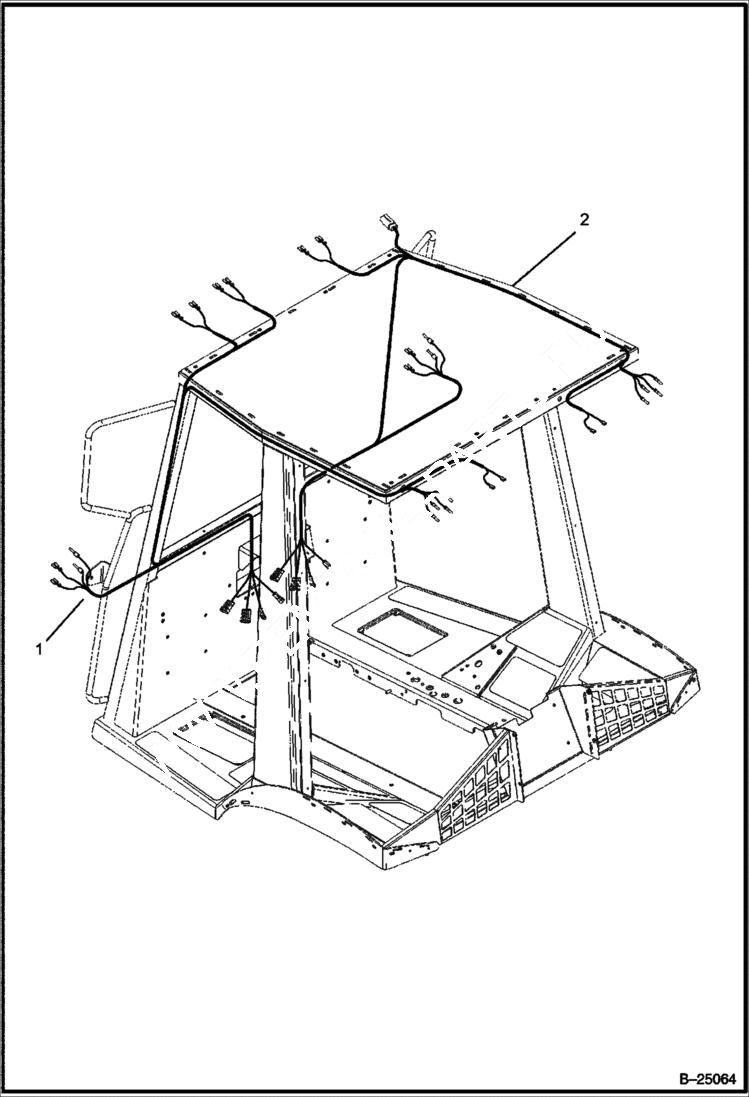 2

1

B–25064