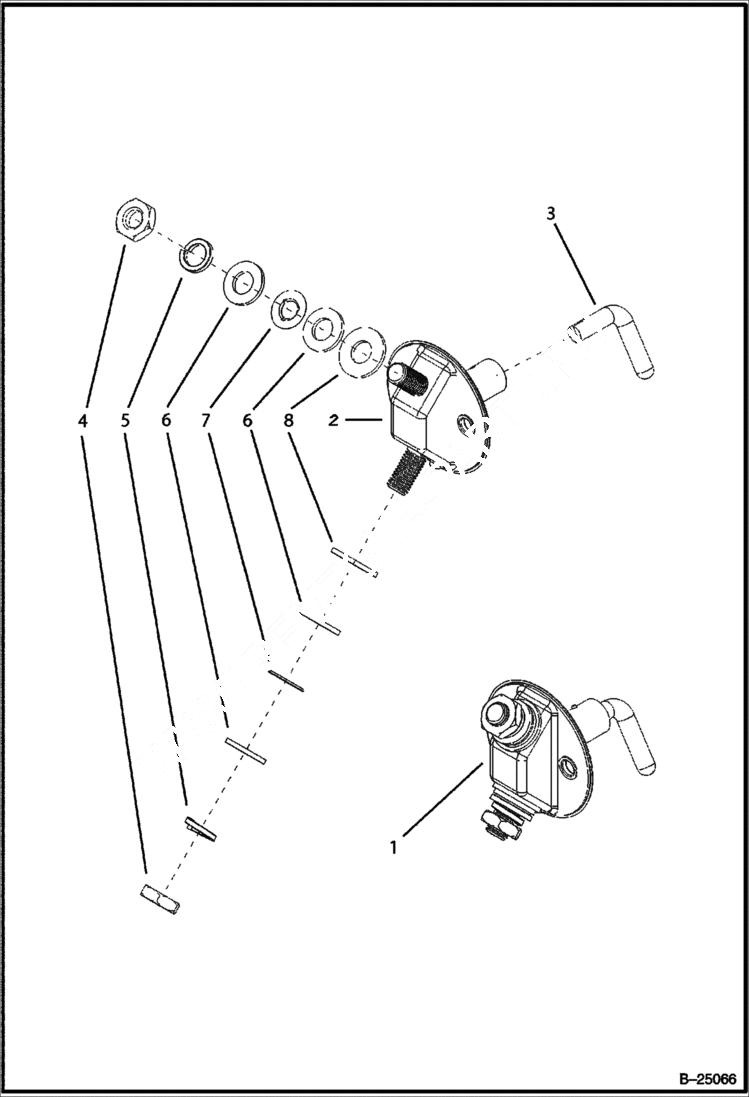 3

4 5 6 7 6 8

2

1

B–25066