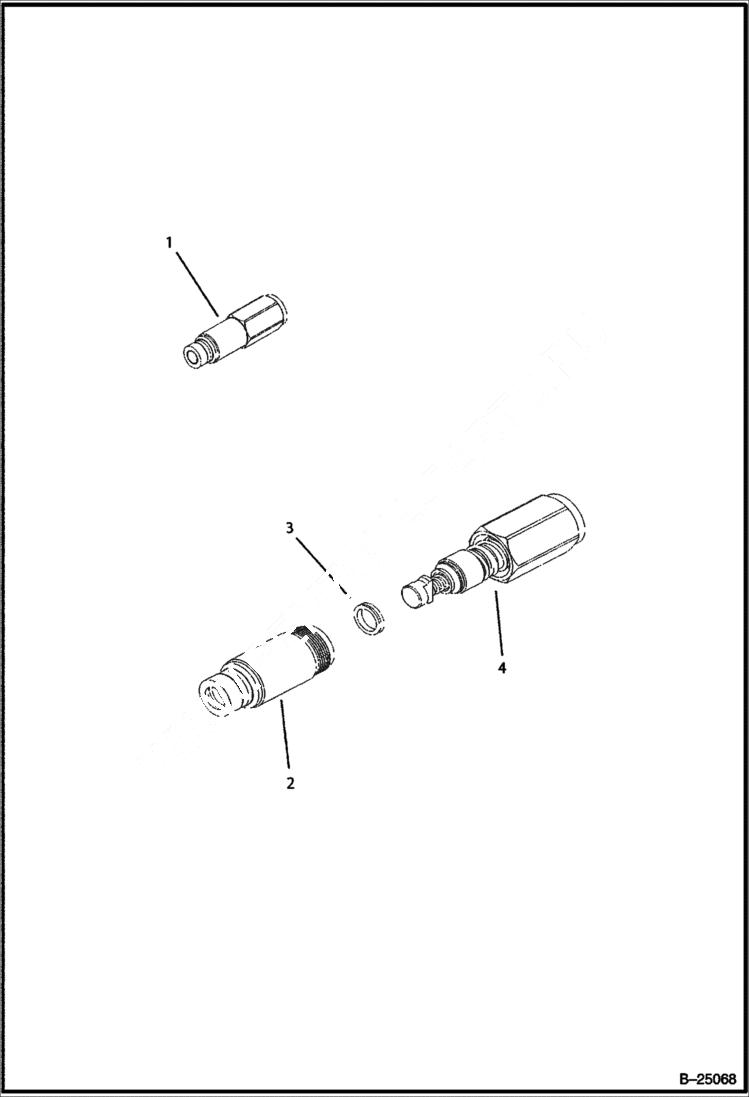 1

3

4

2

B–25068