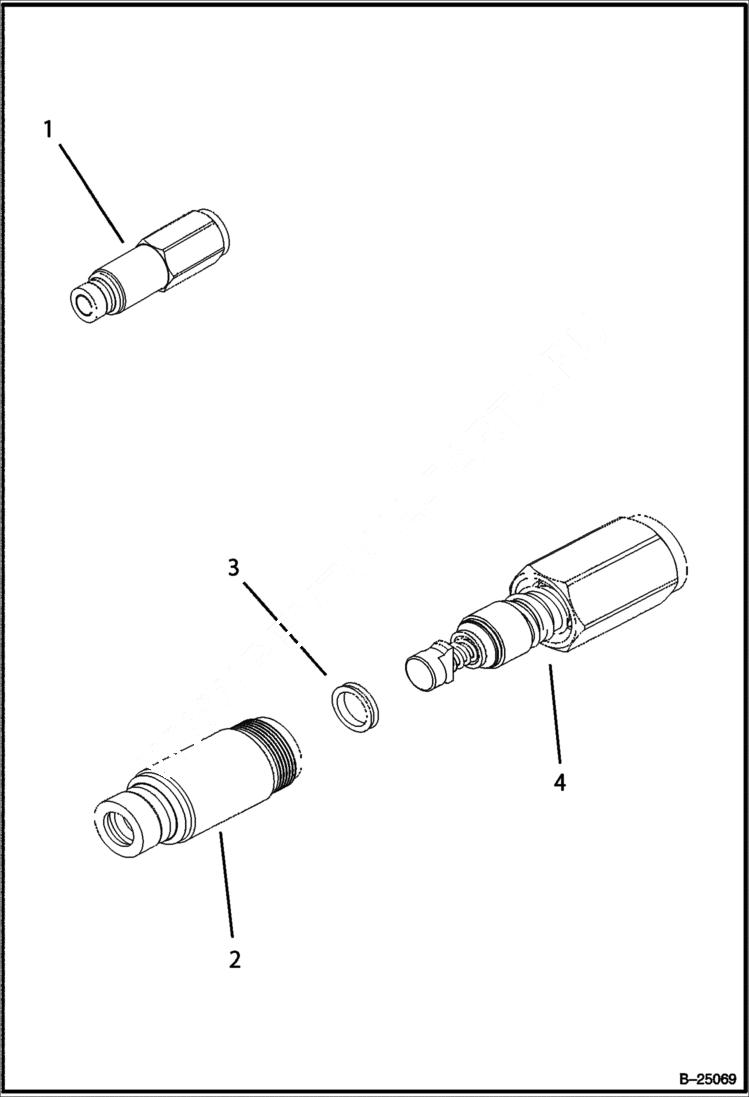 1

3

4

2

B–25069