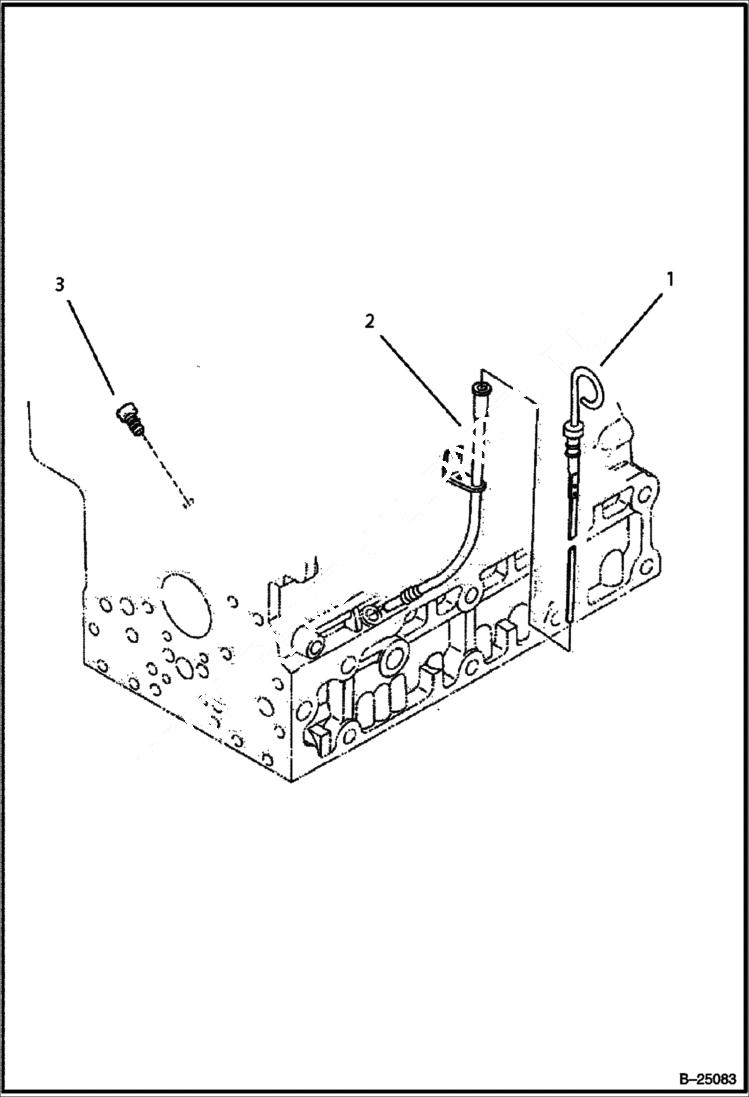 3

2

1

B–25083