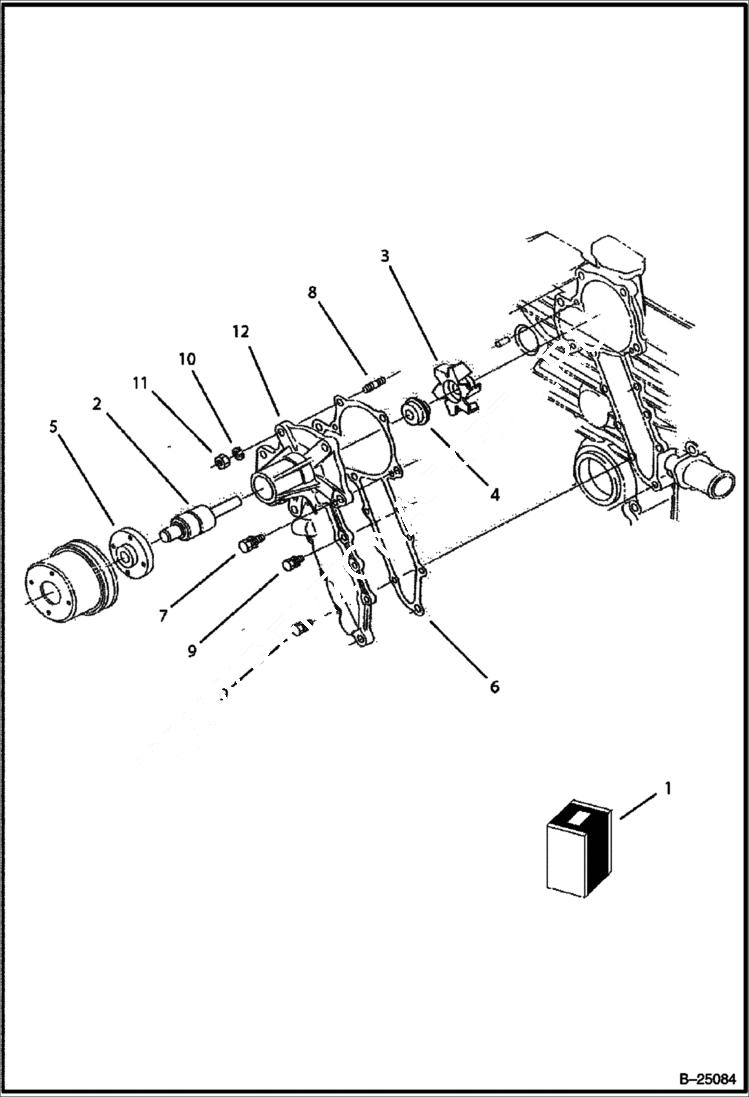 3
8
12
10
11
2
5
4
7
9
6
1
B–25084