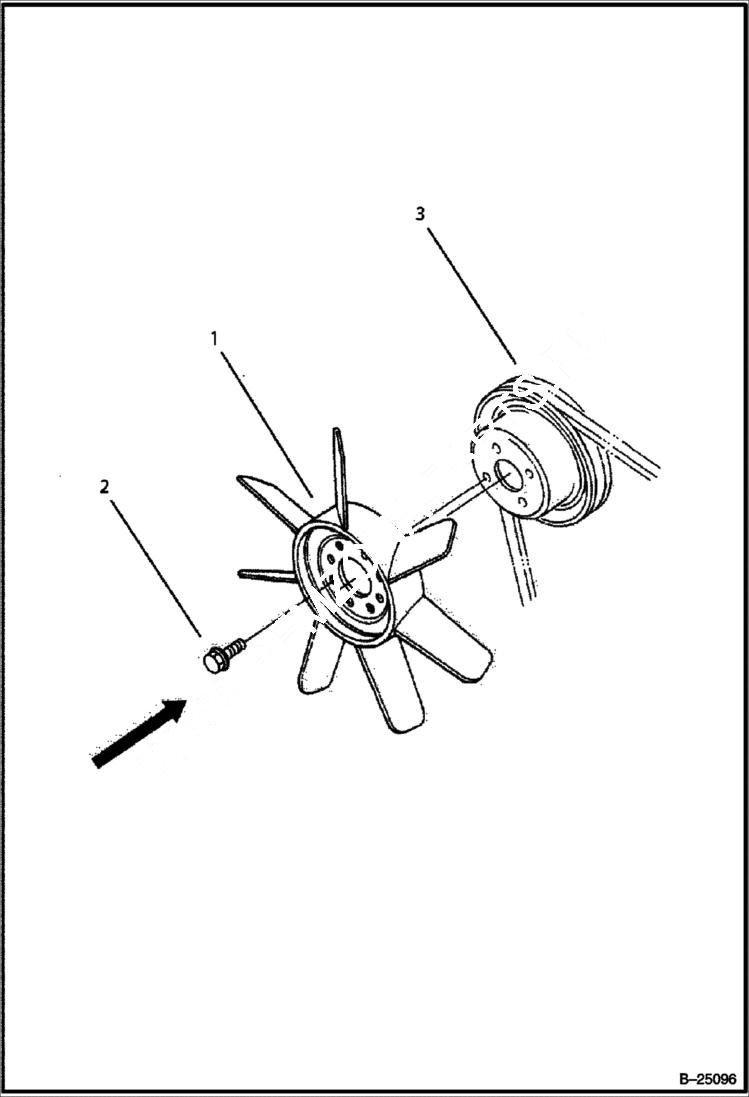 3

1

2

B–25096