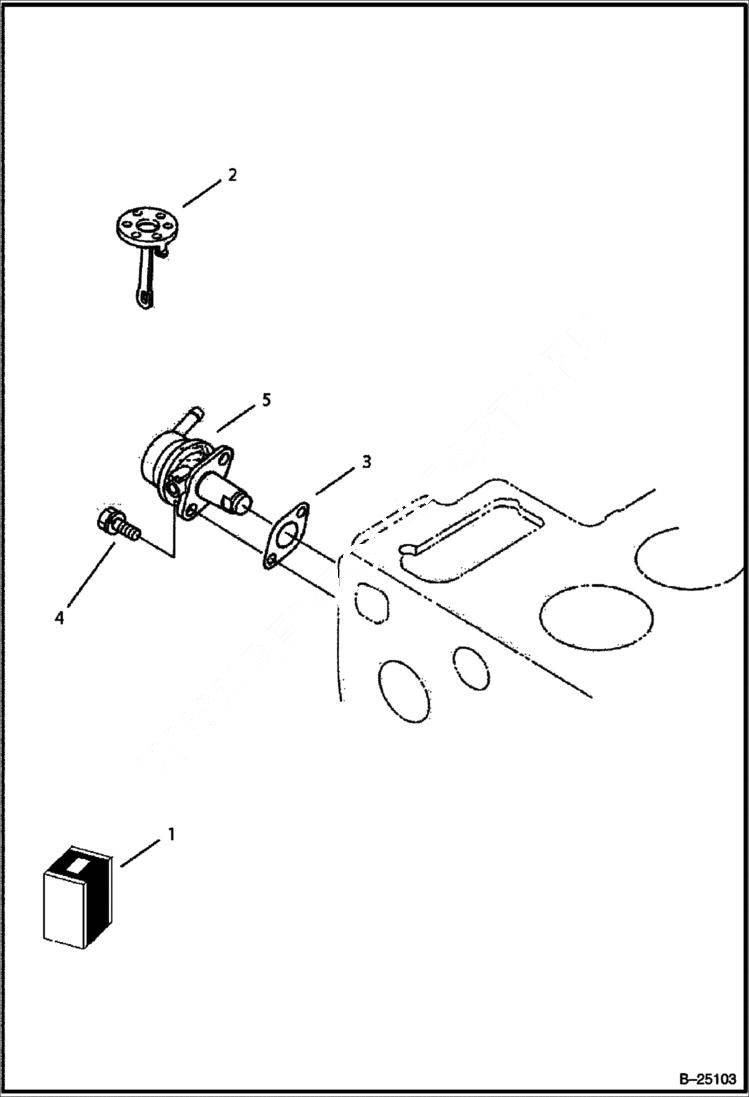 2

5

3

4

1

B–25103