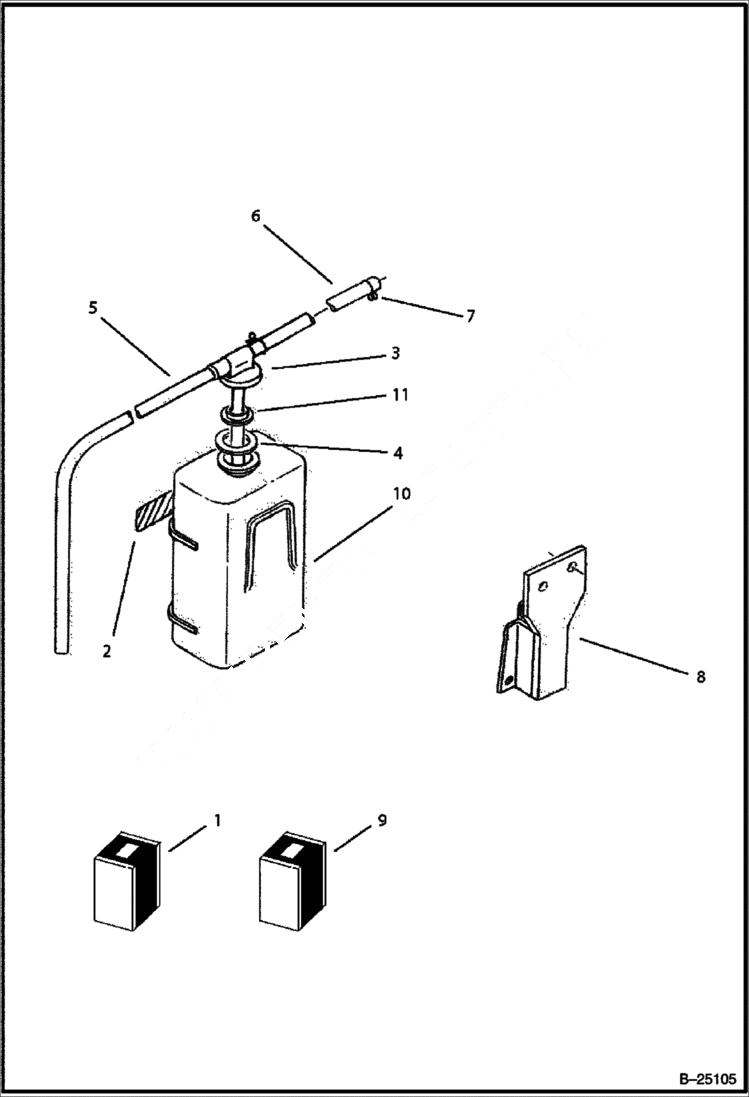 6
5
7
3
11
4
10
2
8
1
9
B–25105